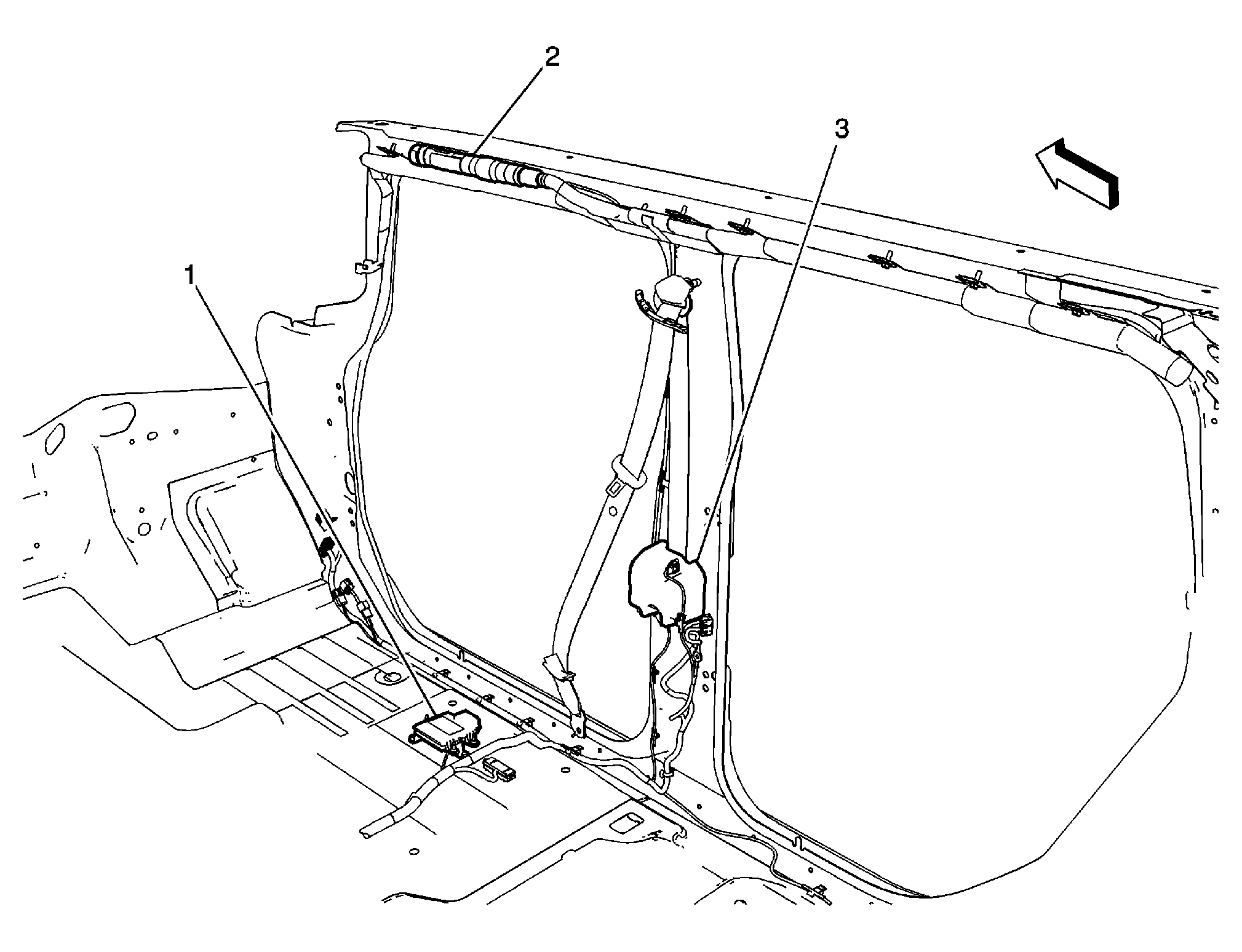 2
3
1