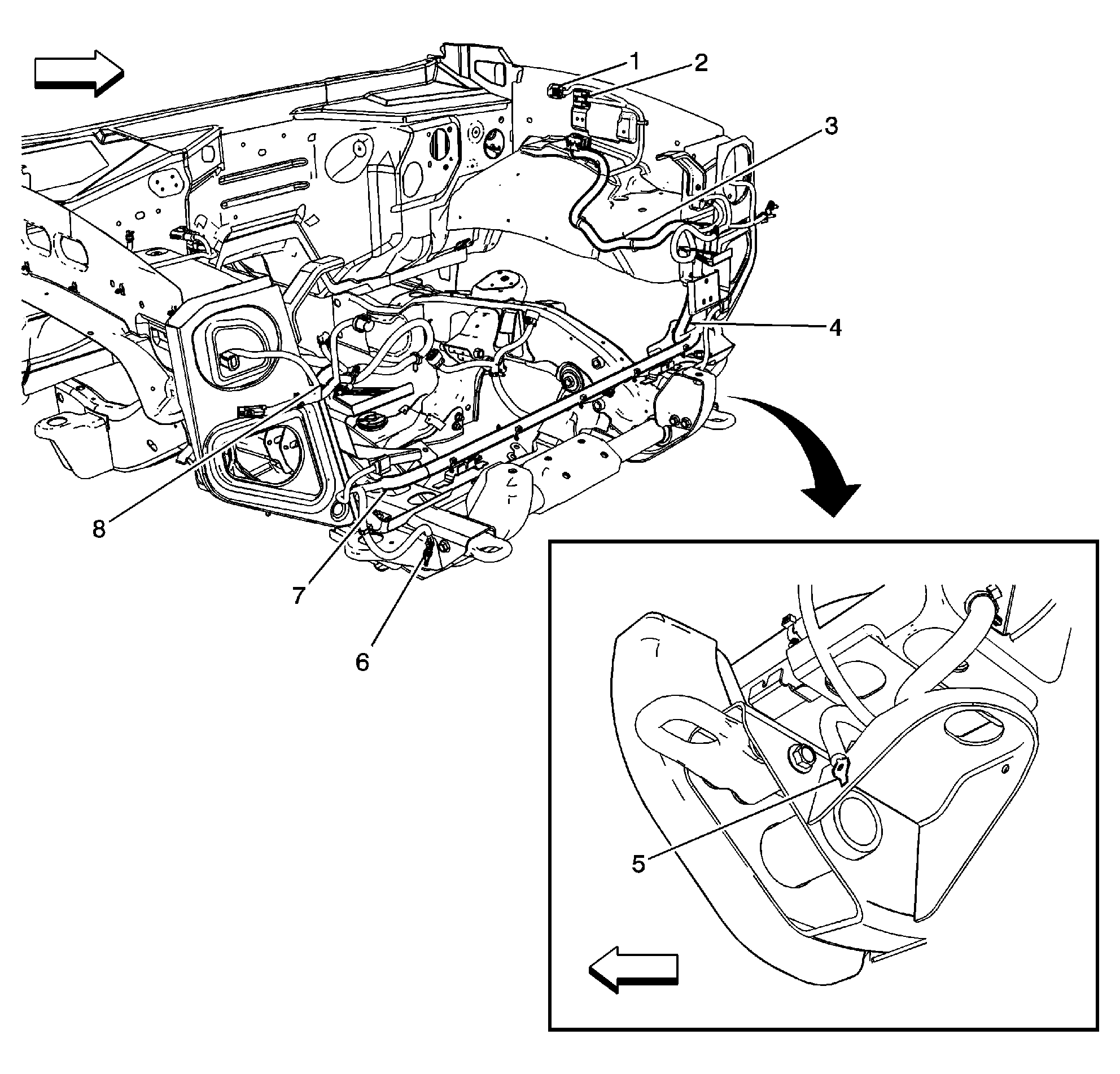 1
2
3
4
8
7
6
5