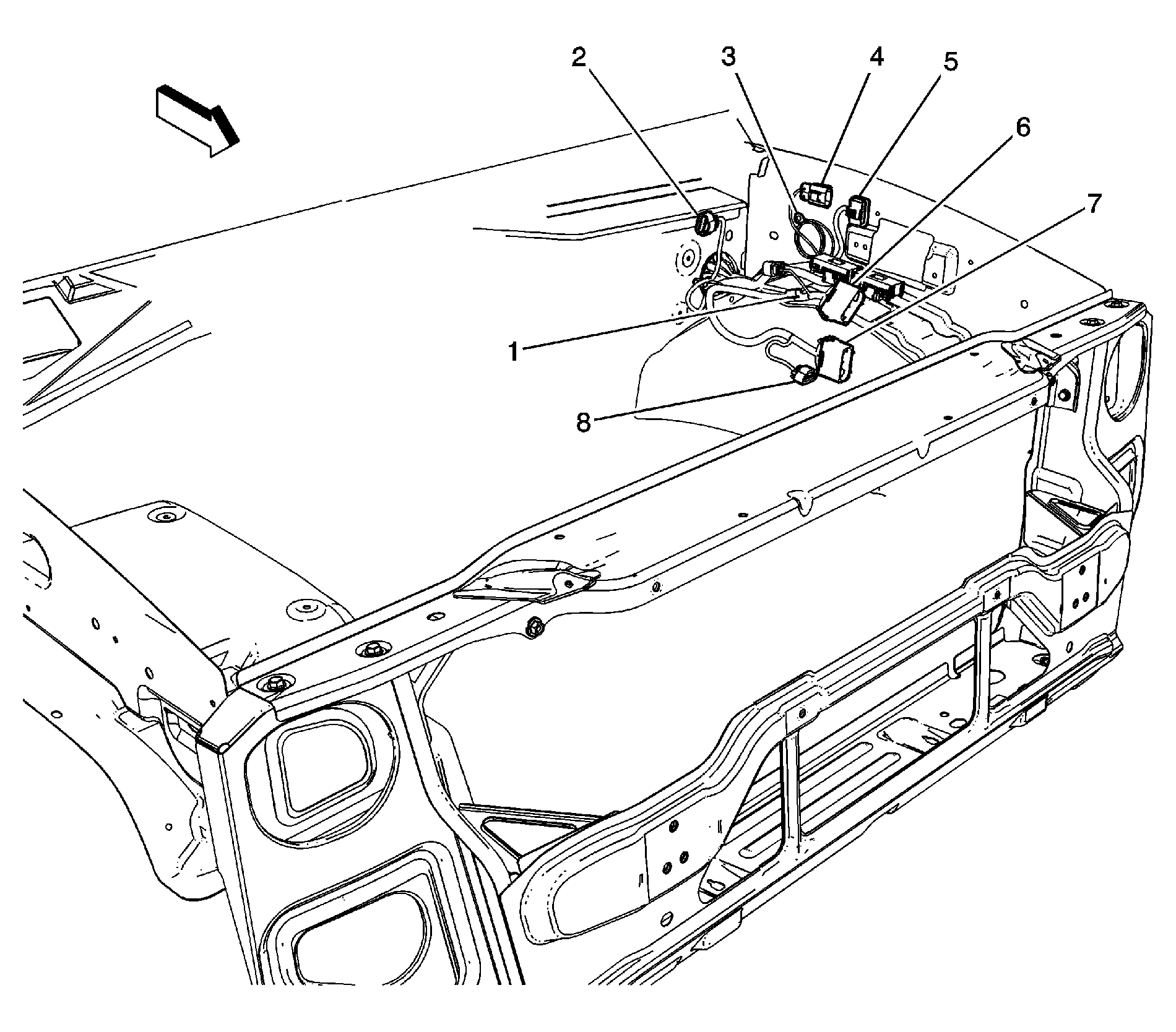 2
3
4
5
6
7
1
8