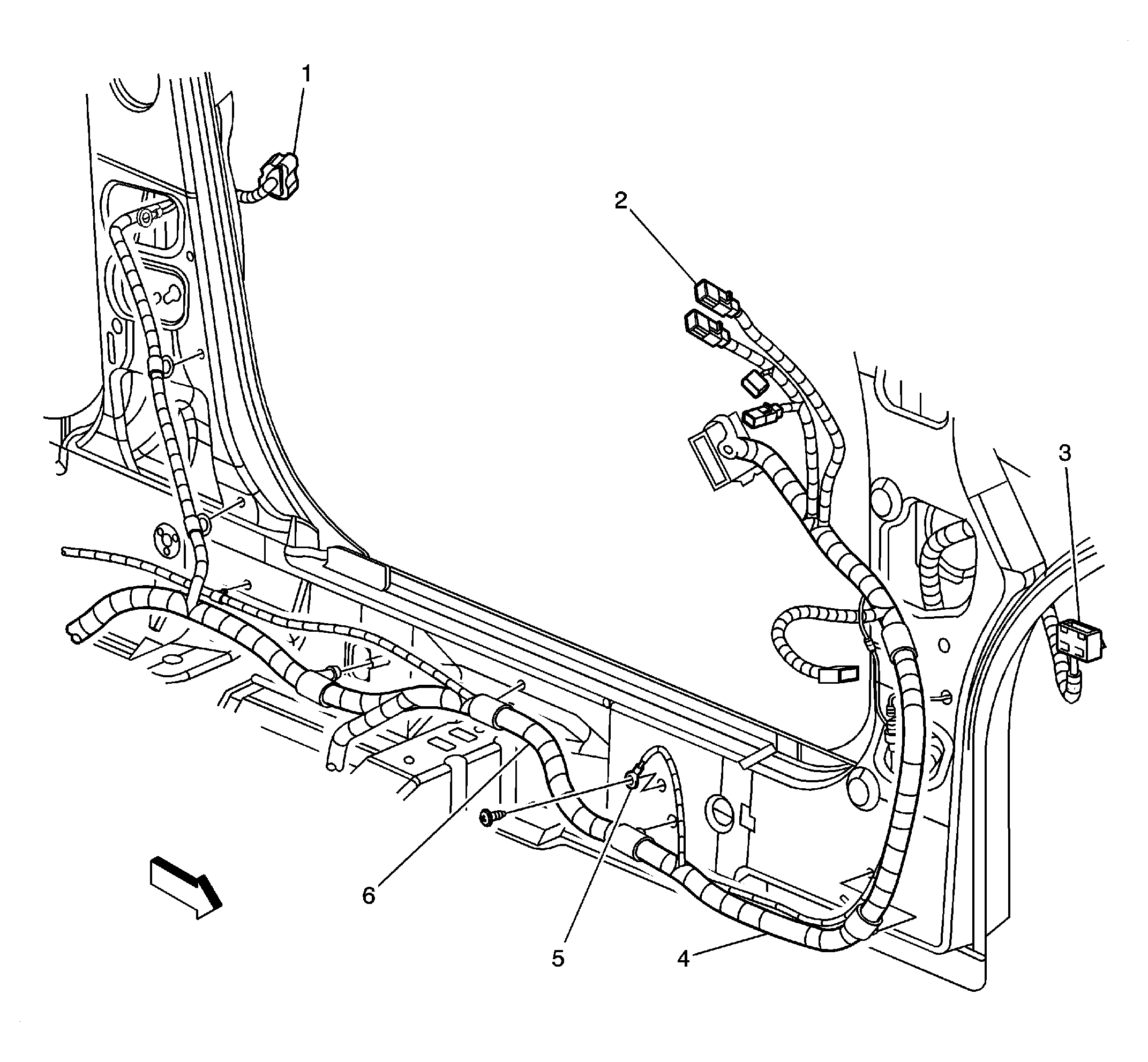 1
2
3
6
5
4