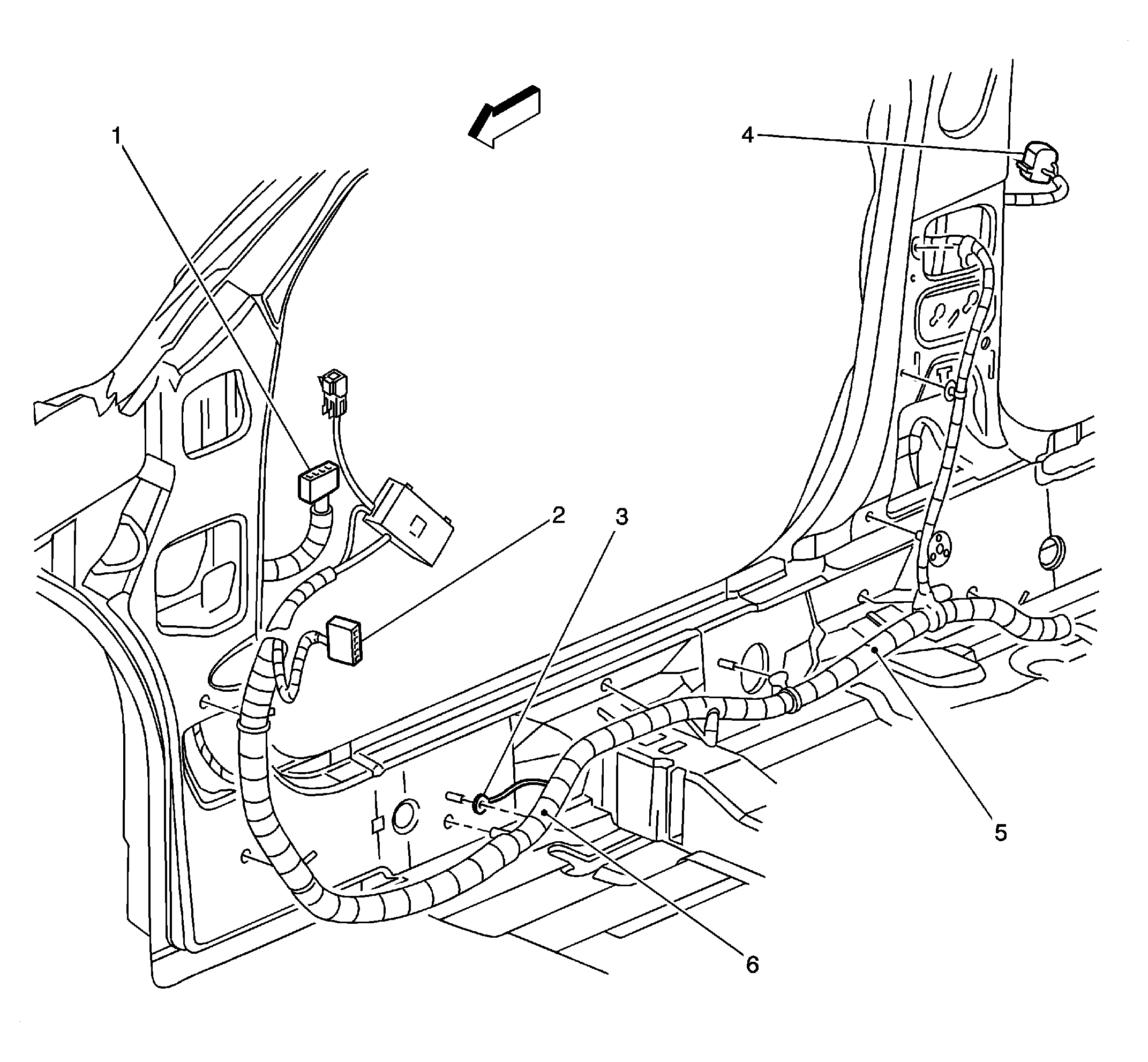 1
4
2
3
5
6