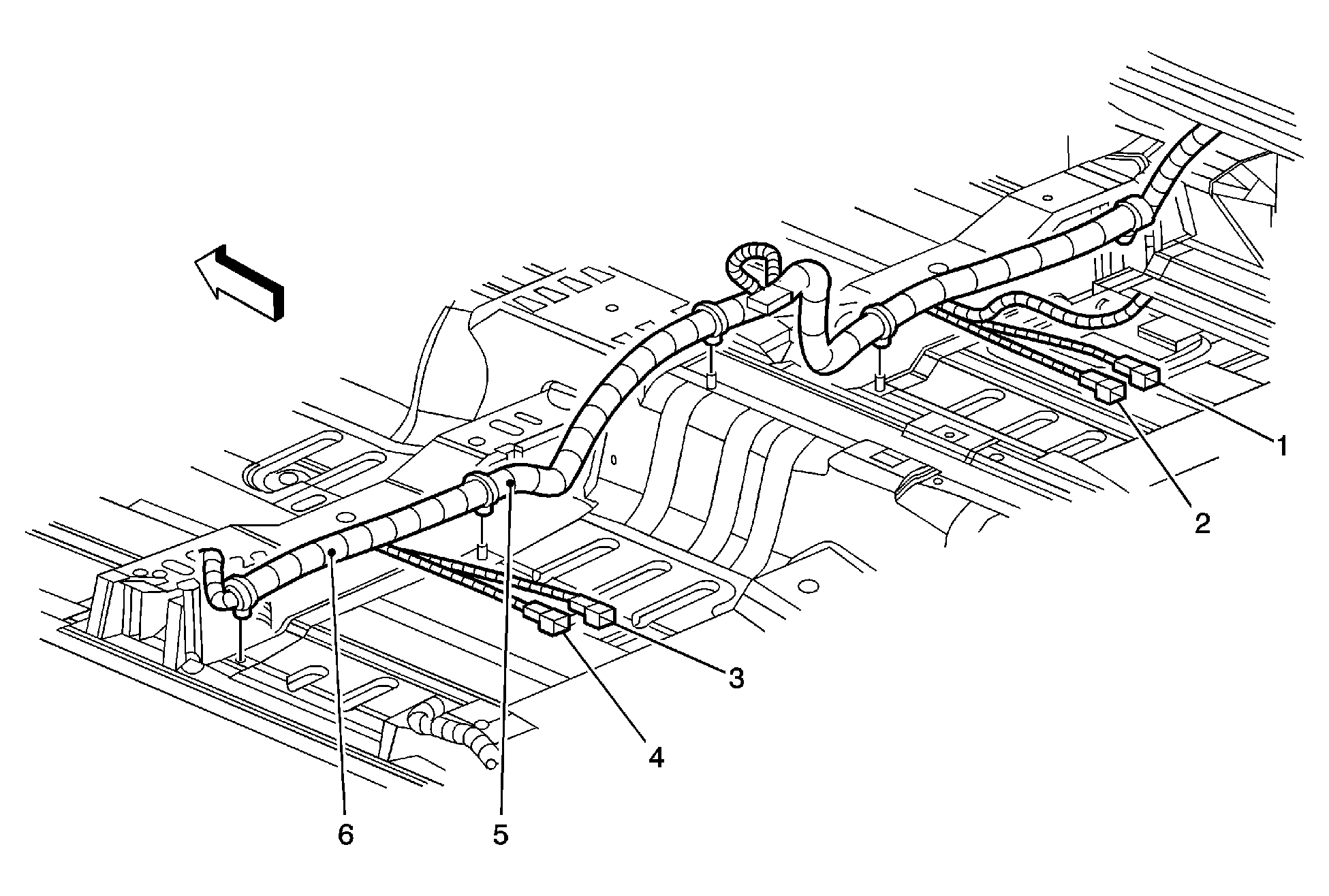 1
2
3
4
6
5