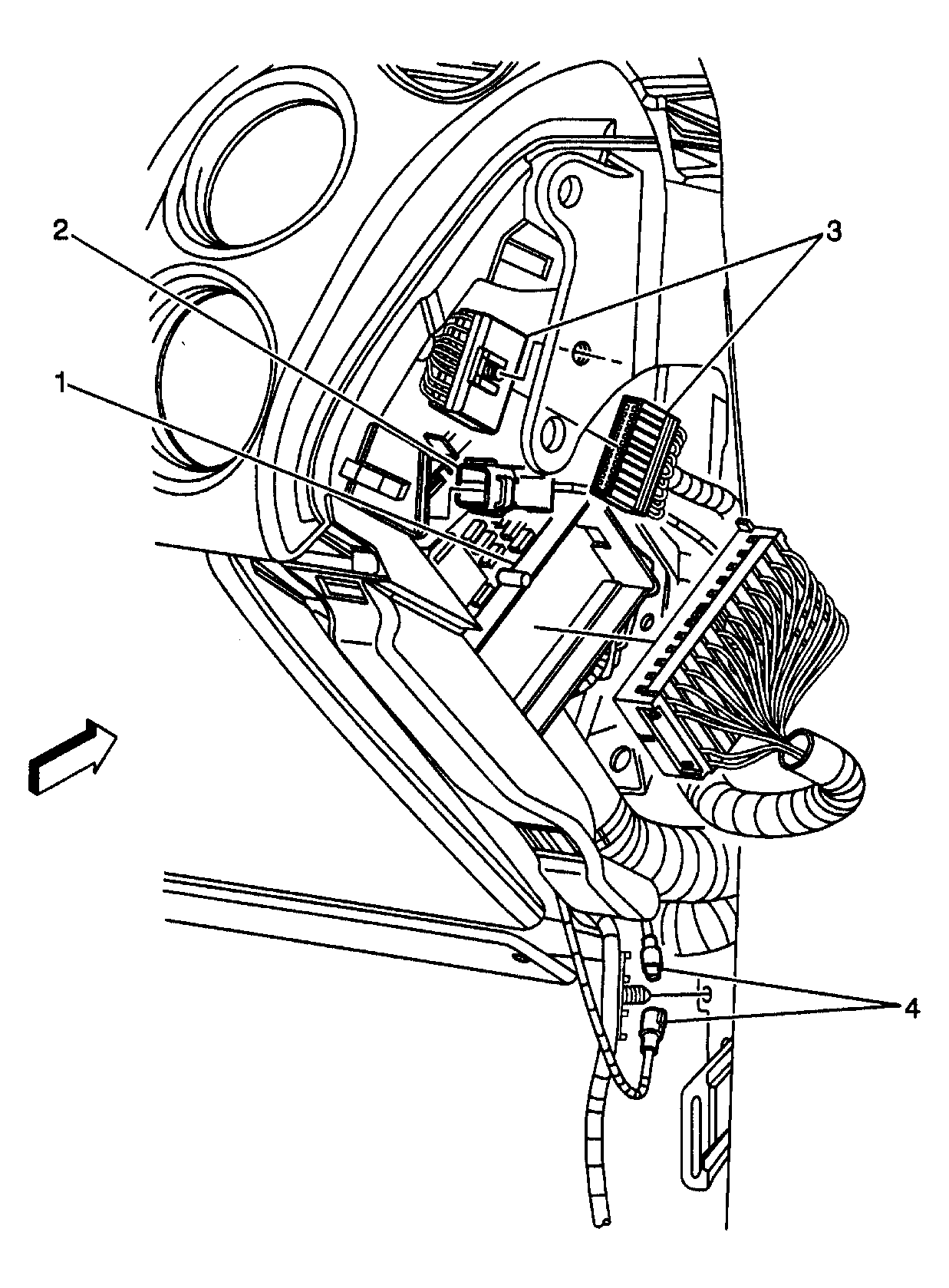 2

3

1

4