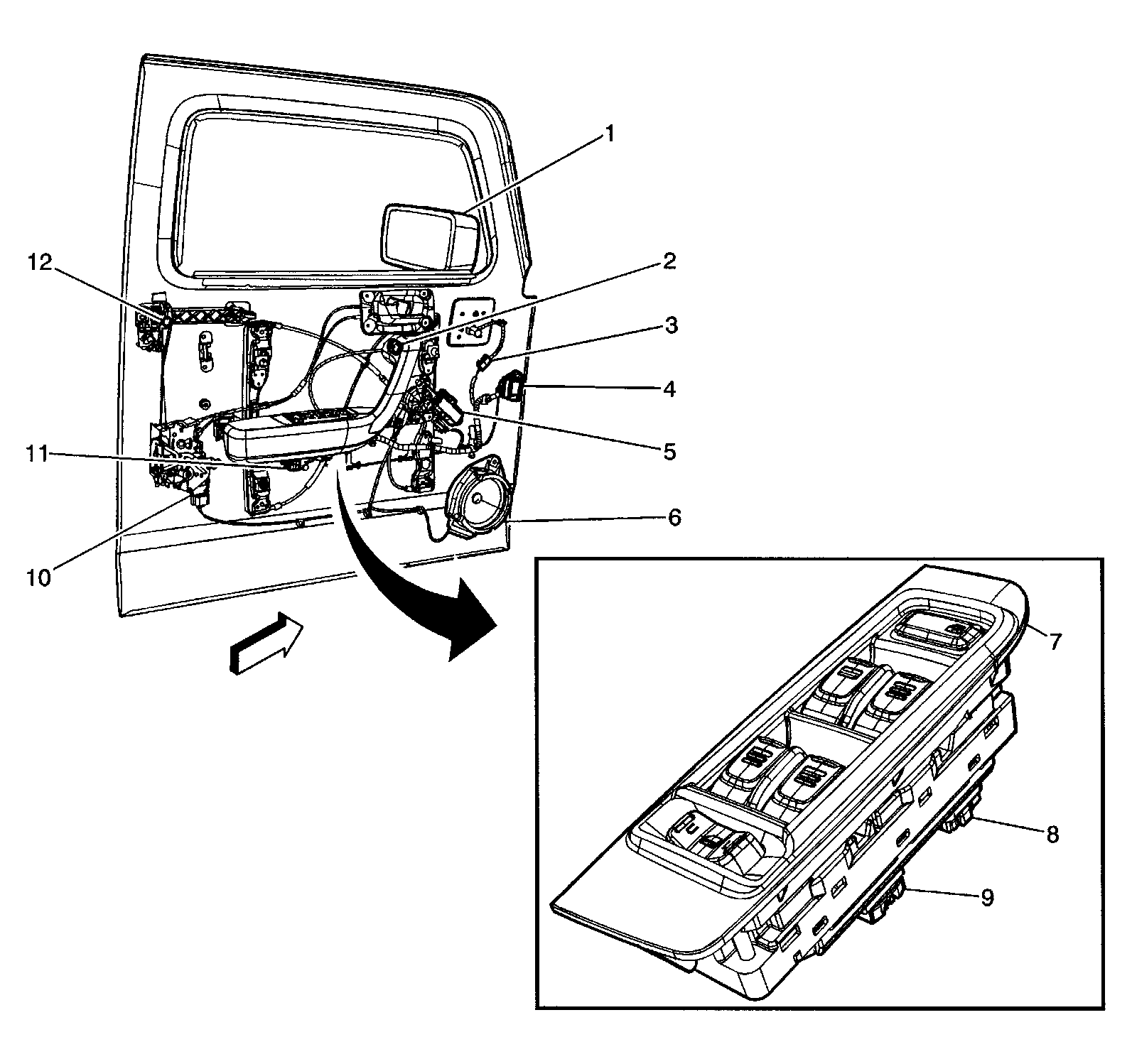 1
12
2
3
4
5
11
6
10
7
8
9