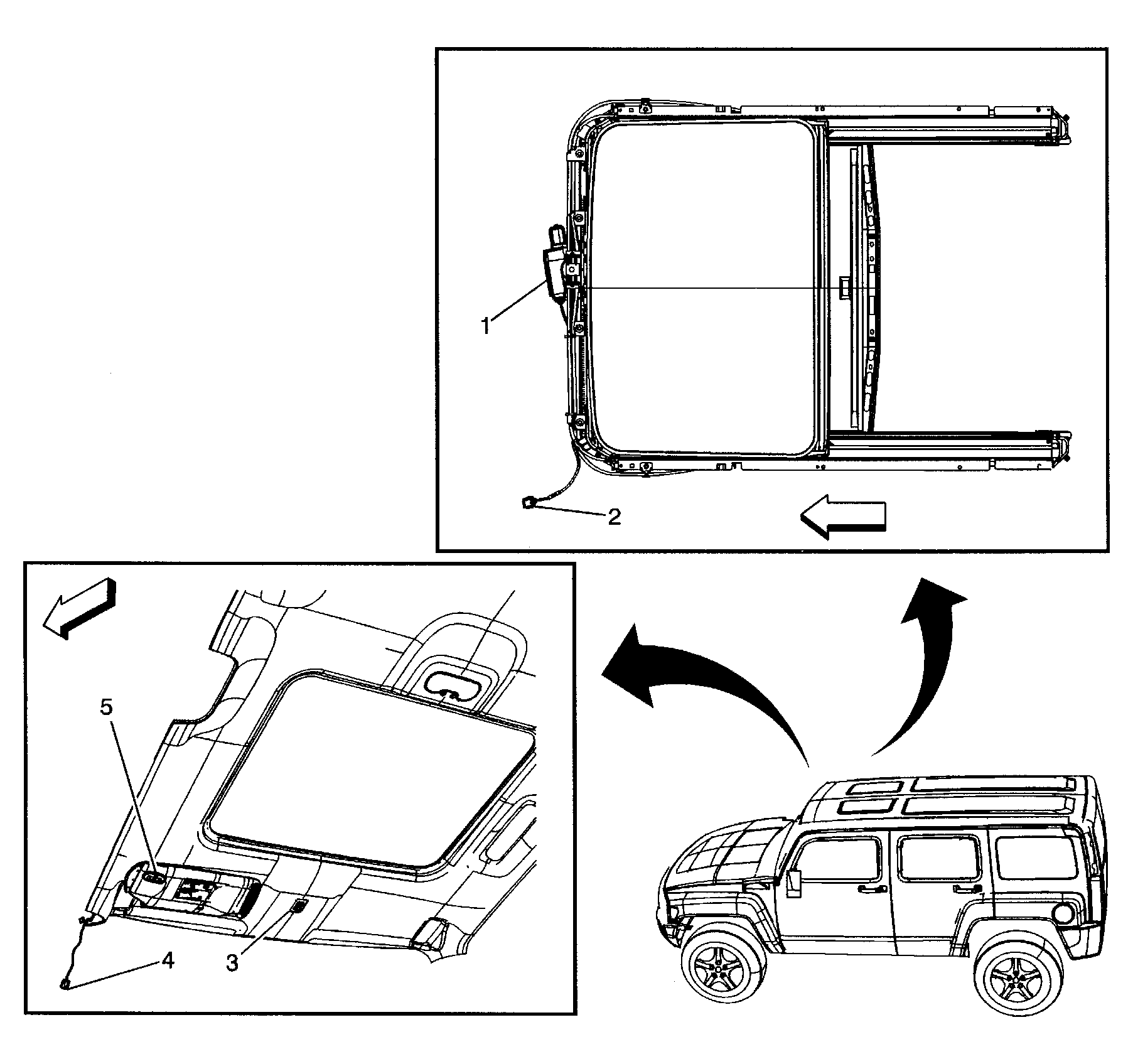 1
2
5
4
3