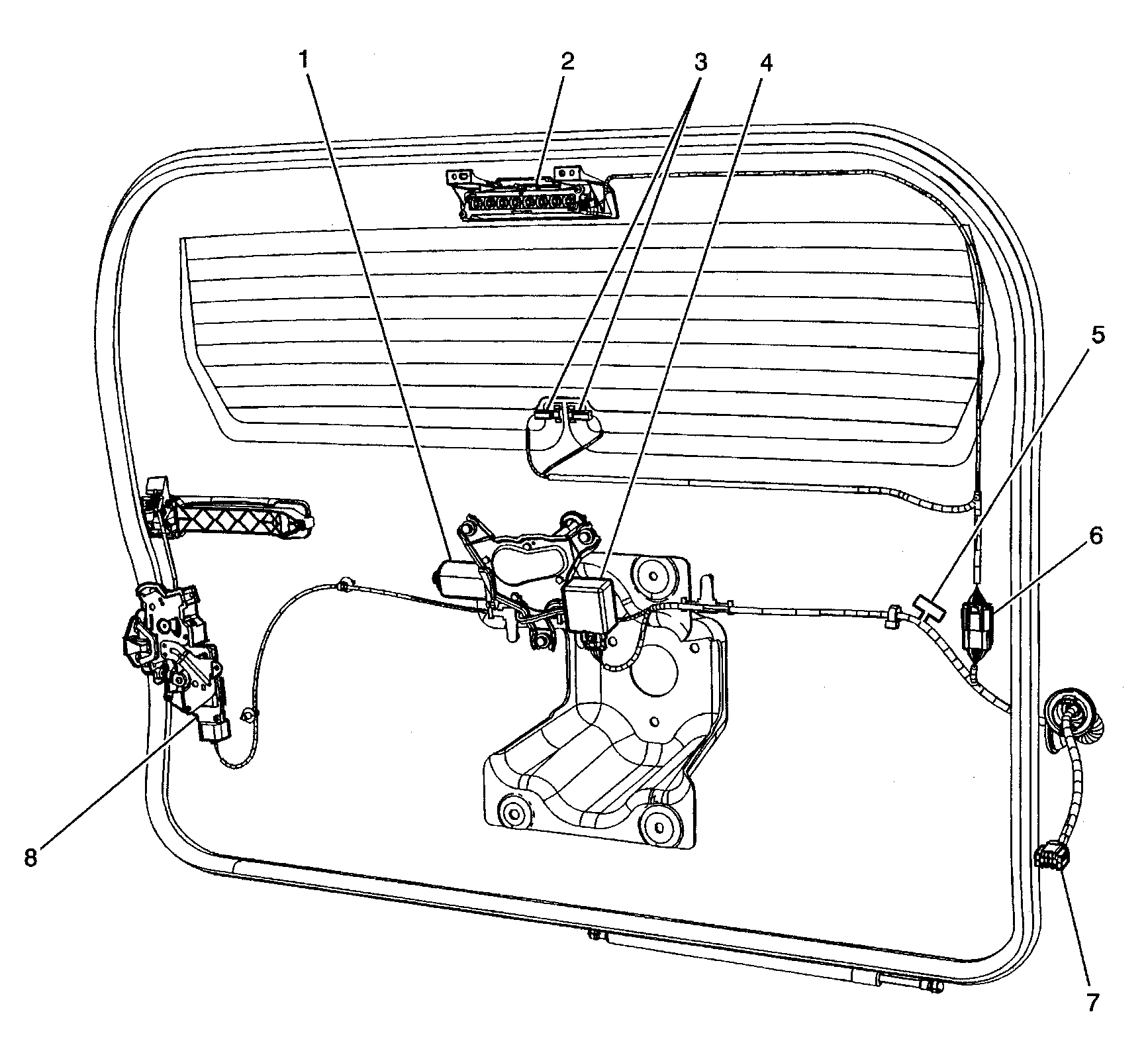 1
2
3
4
5
6
8
7