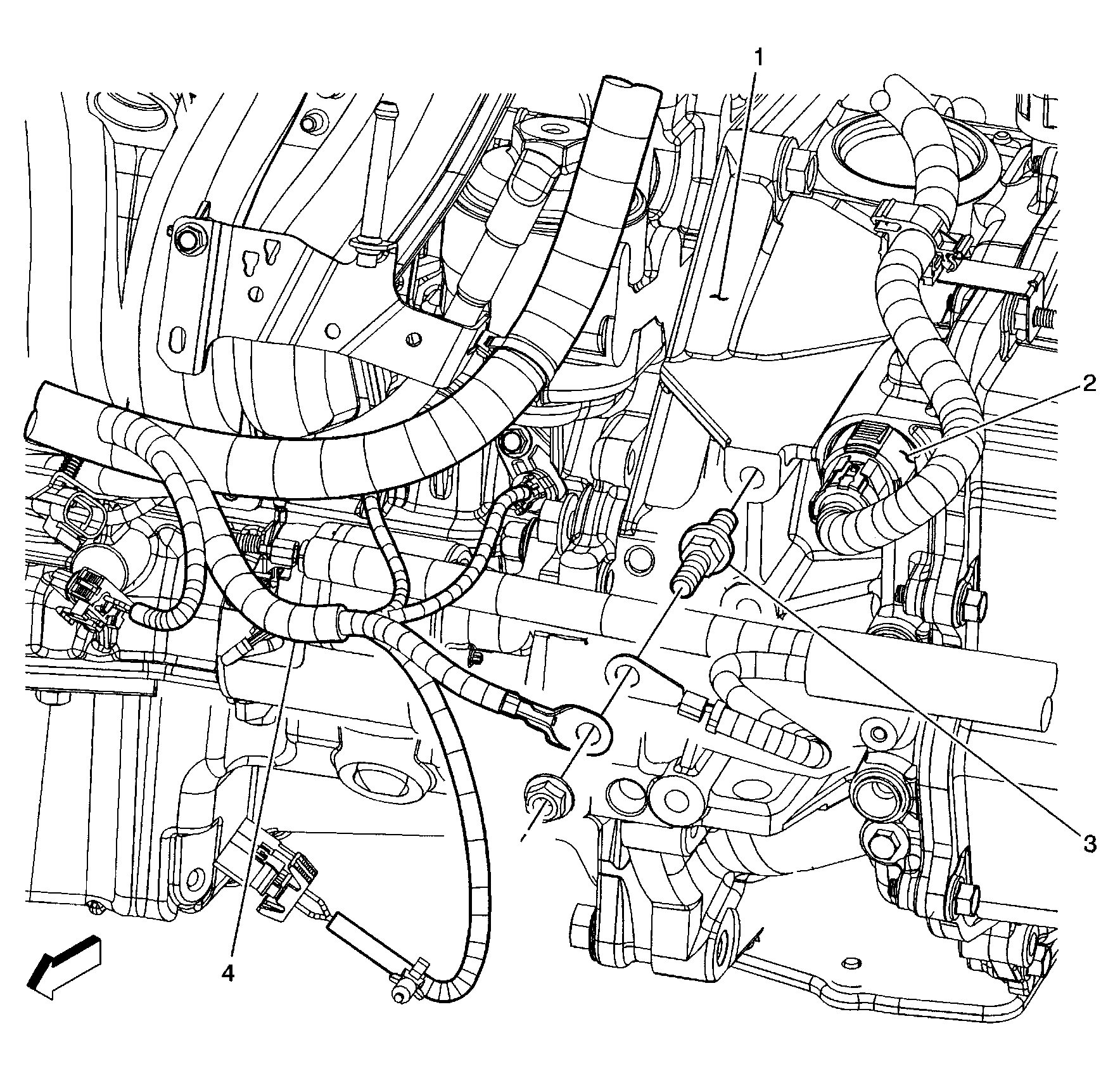 1
2
3
4