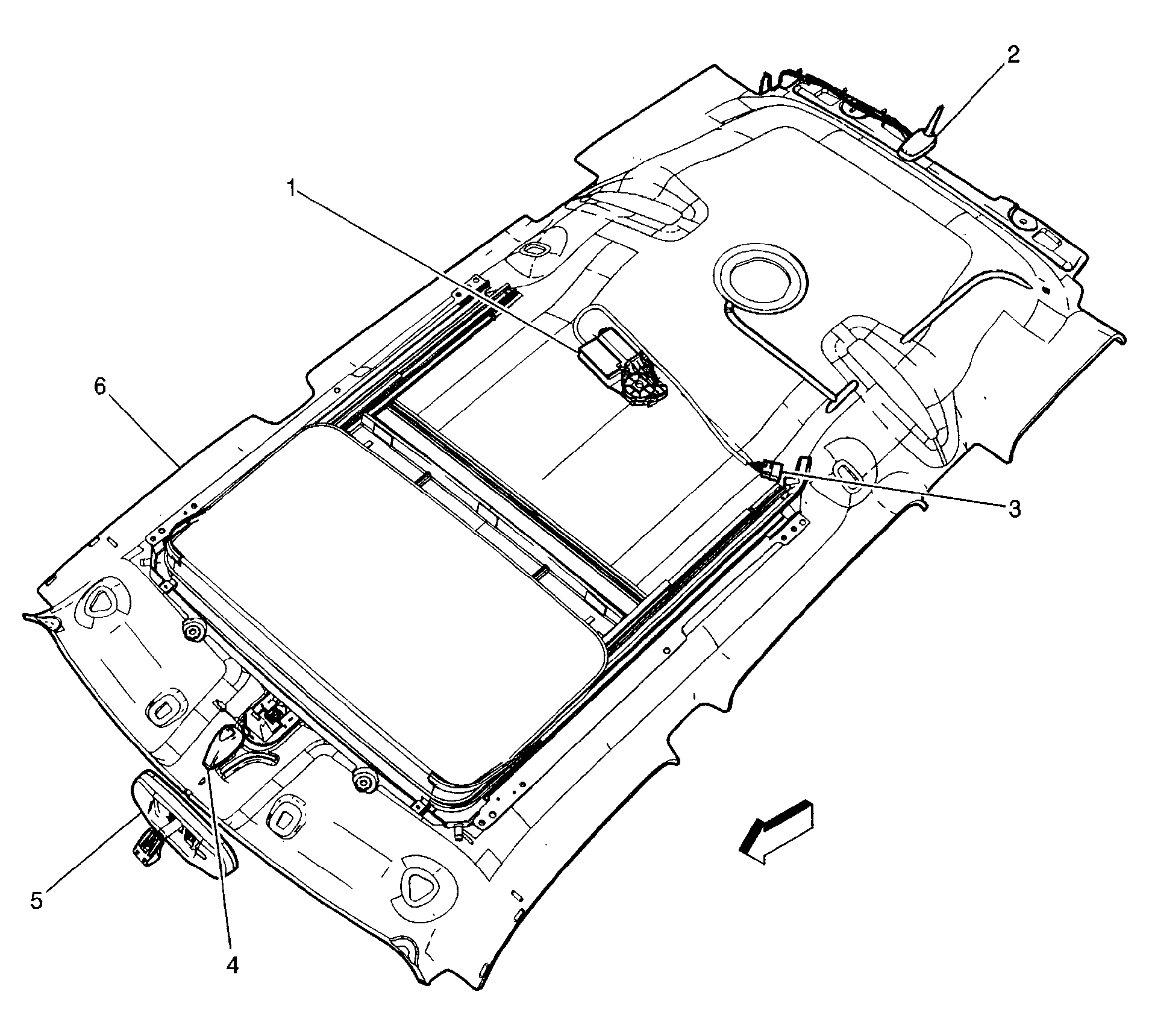 2
1
6
3
5
4