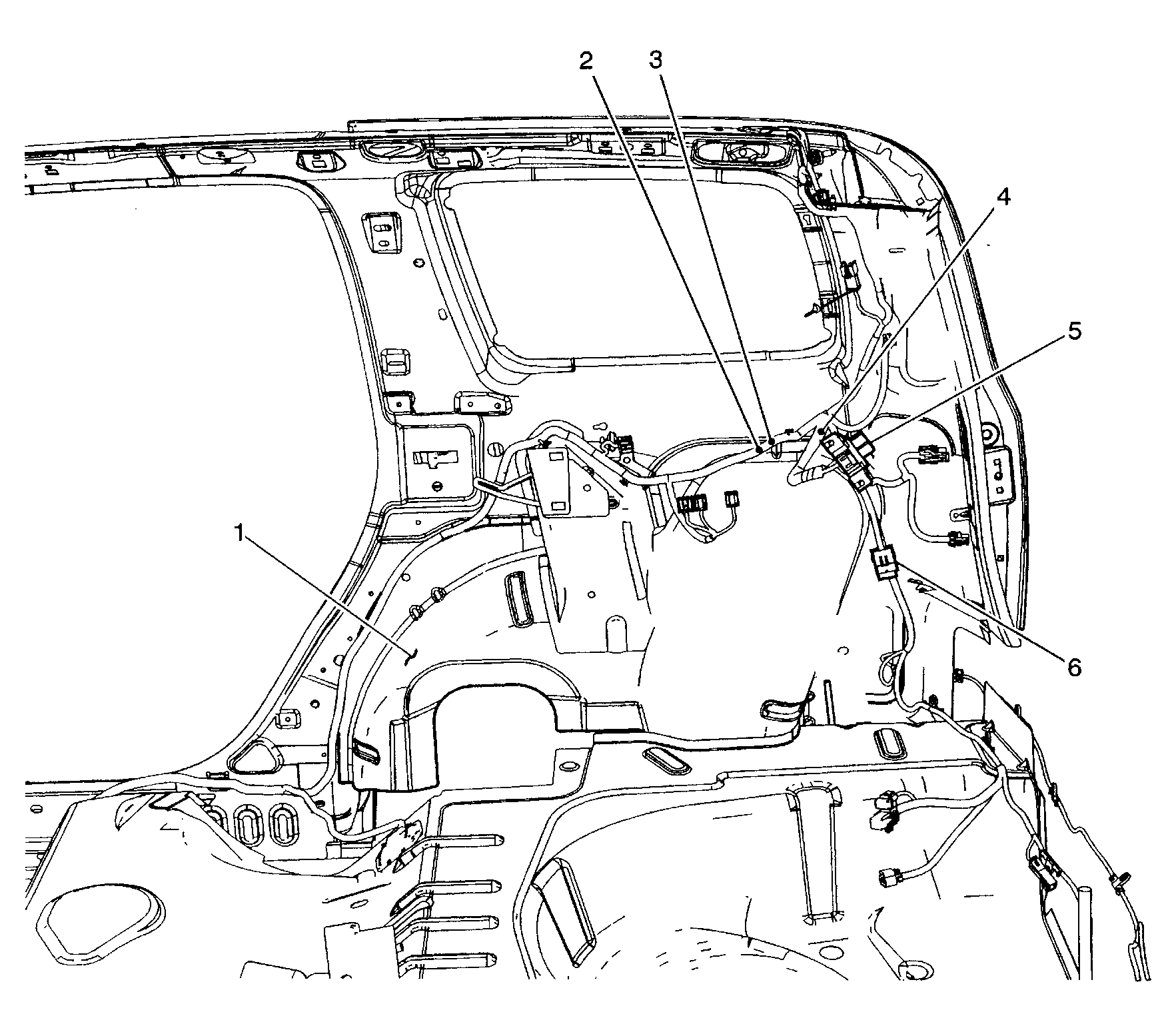 2
3
4
5
1
6