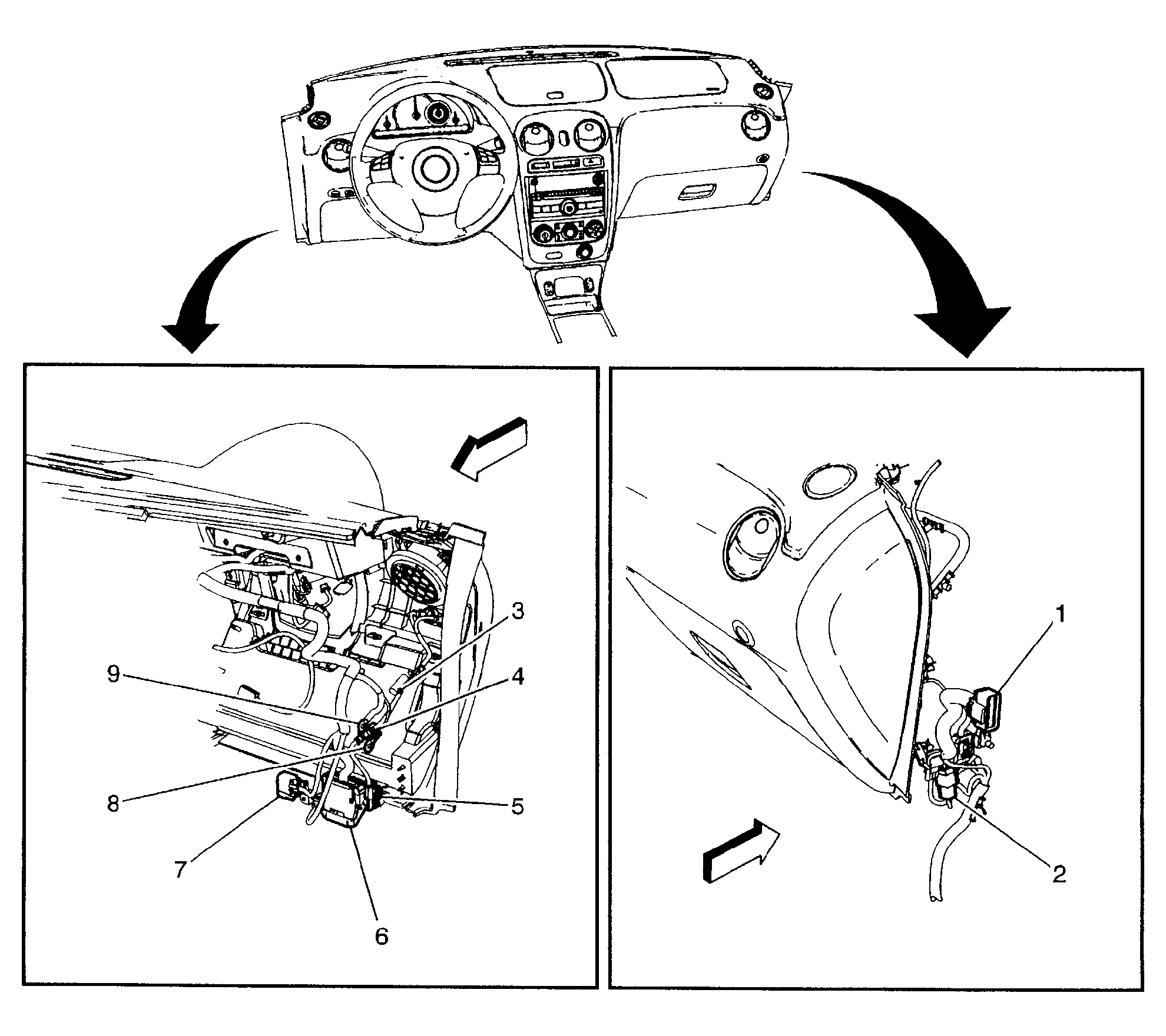 3
9
4
8
5
7
6

1
2