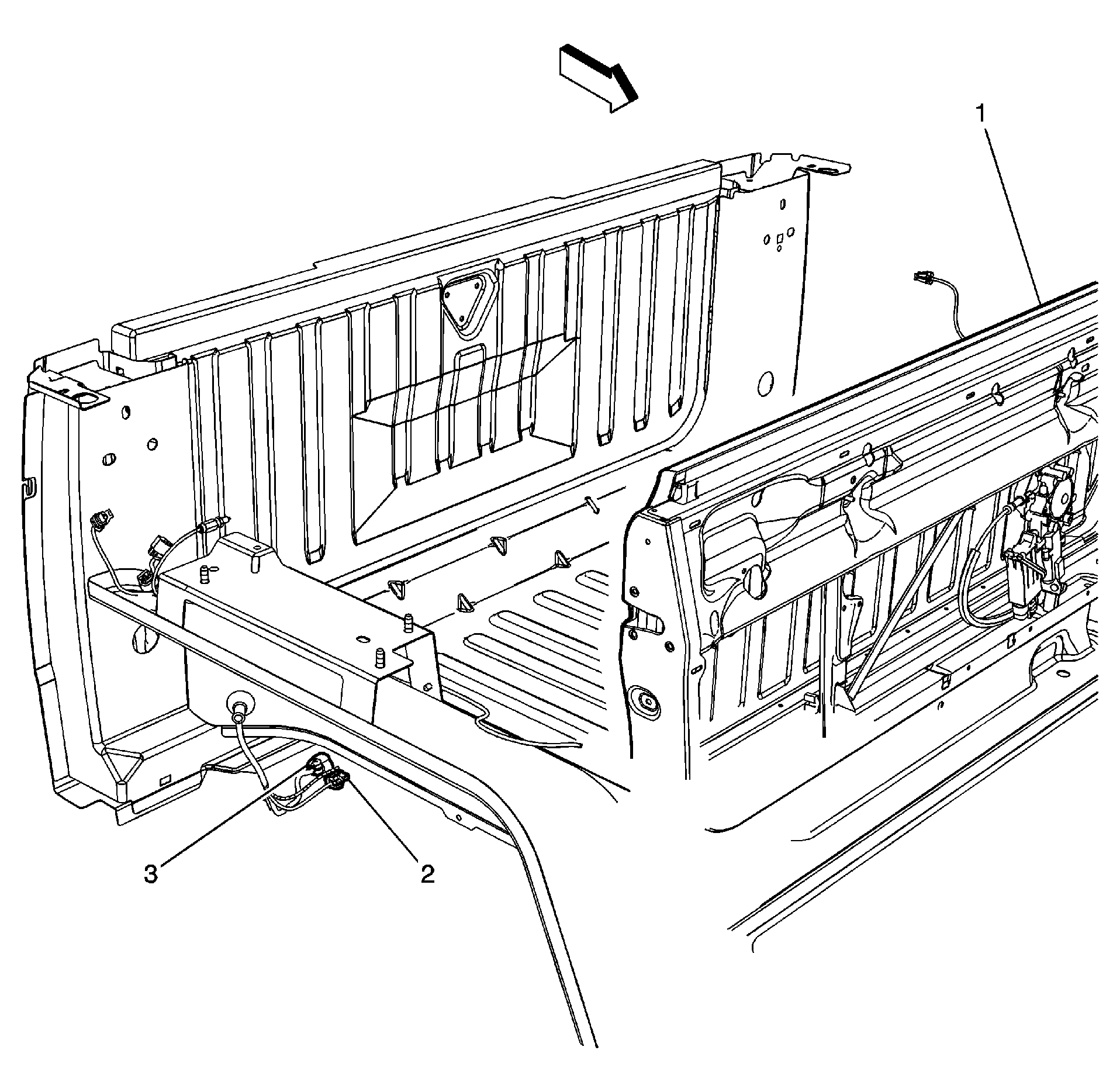 1

3

2