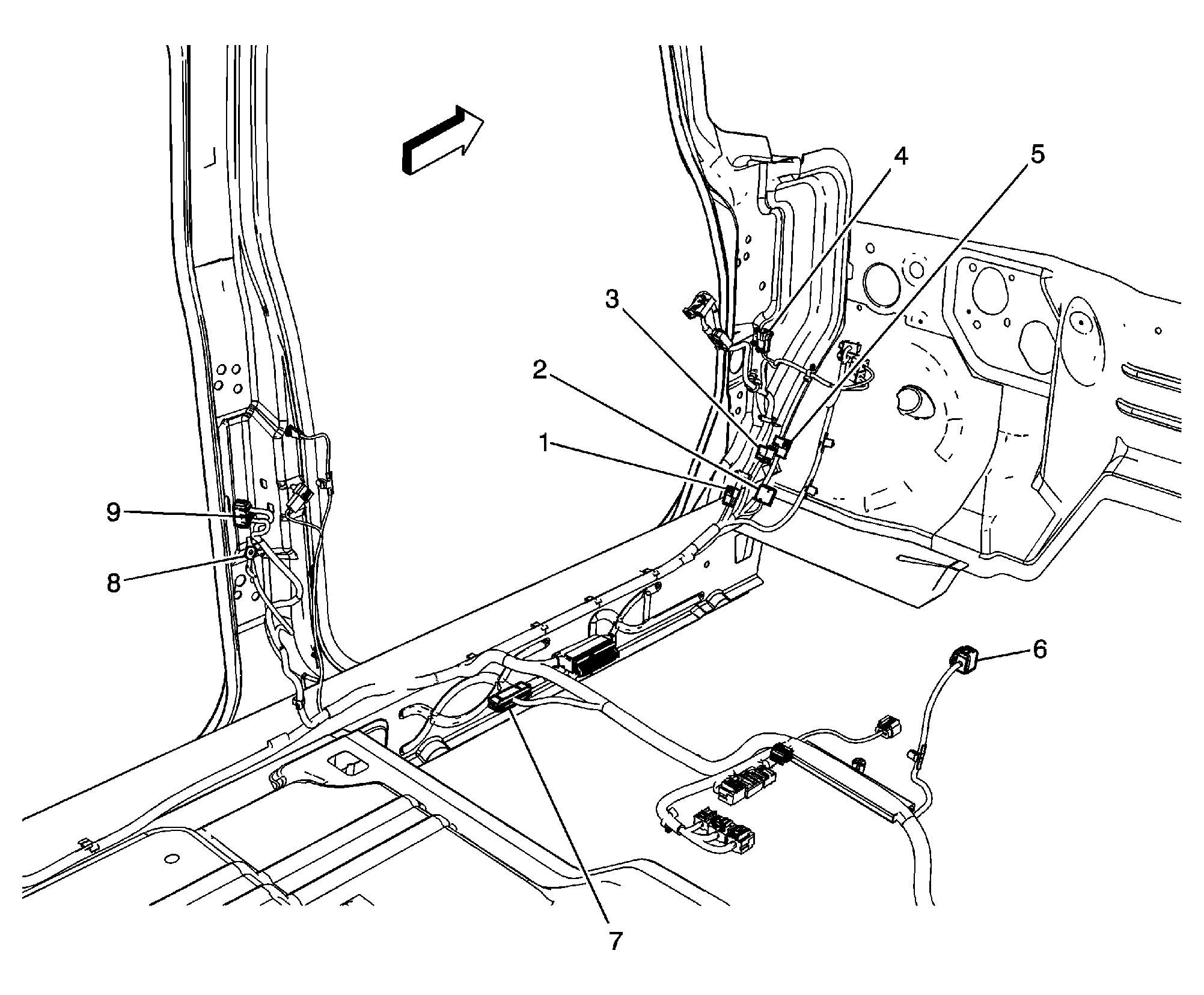 4
5
3
2
1
9
8
6
7