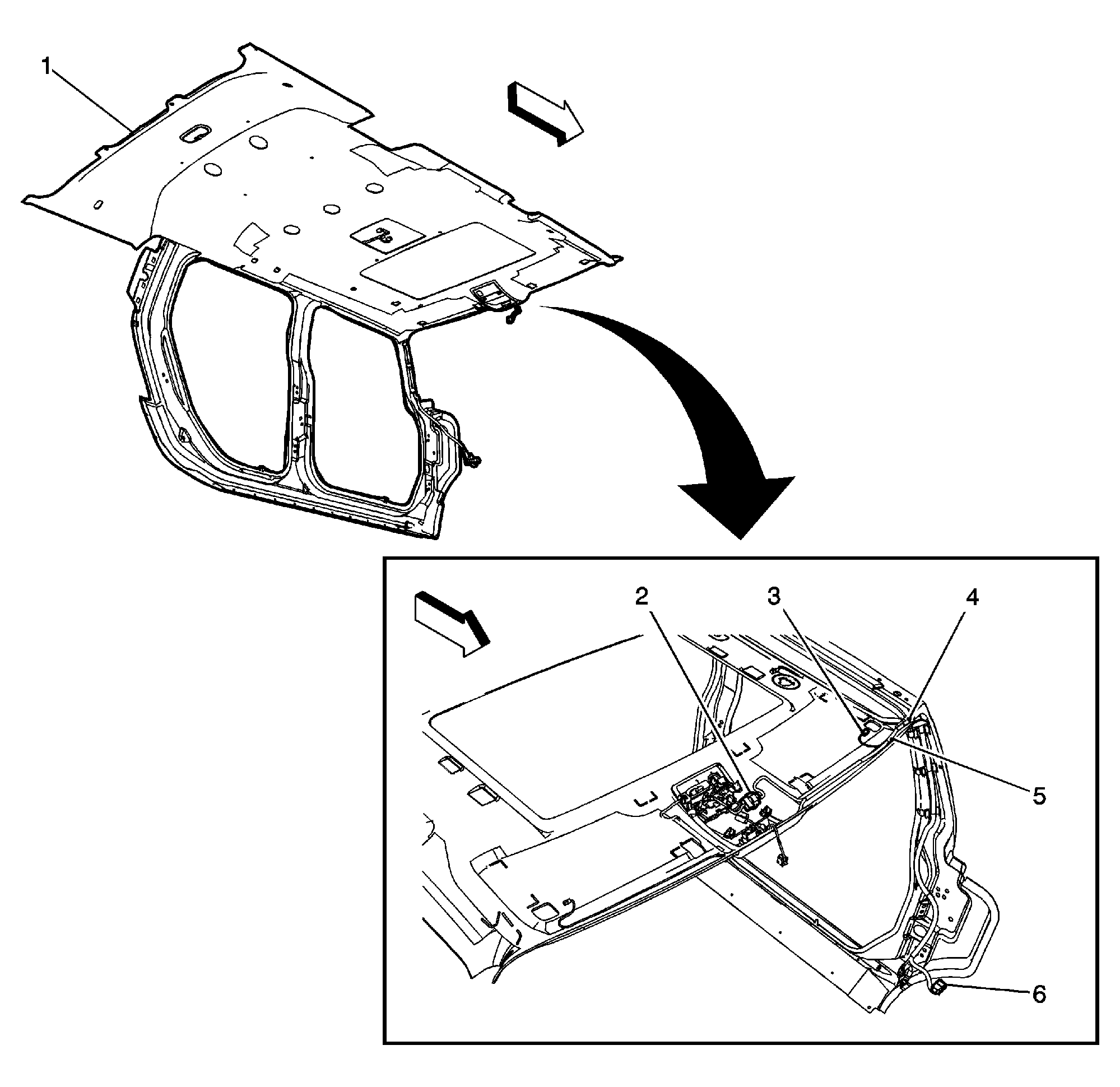 1

2
3
4
5
6