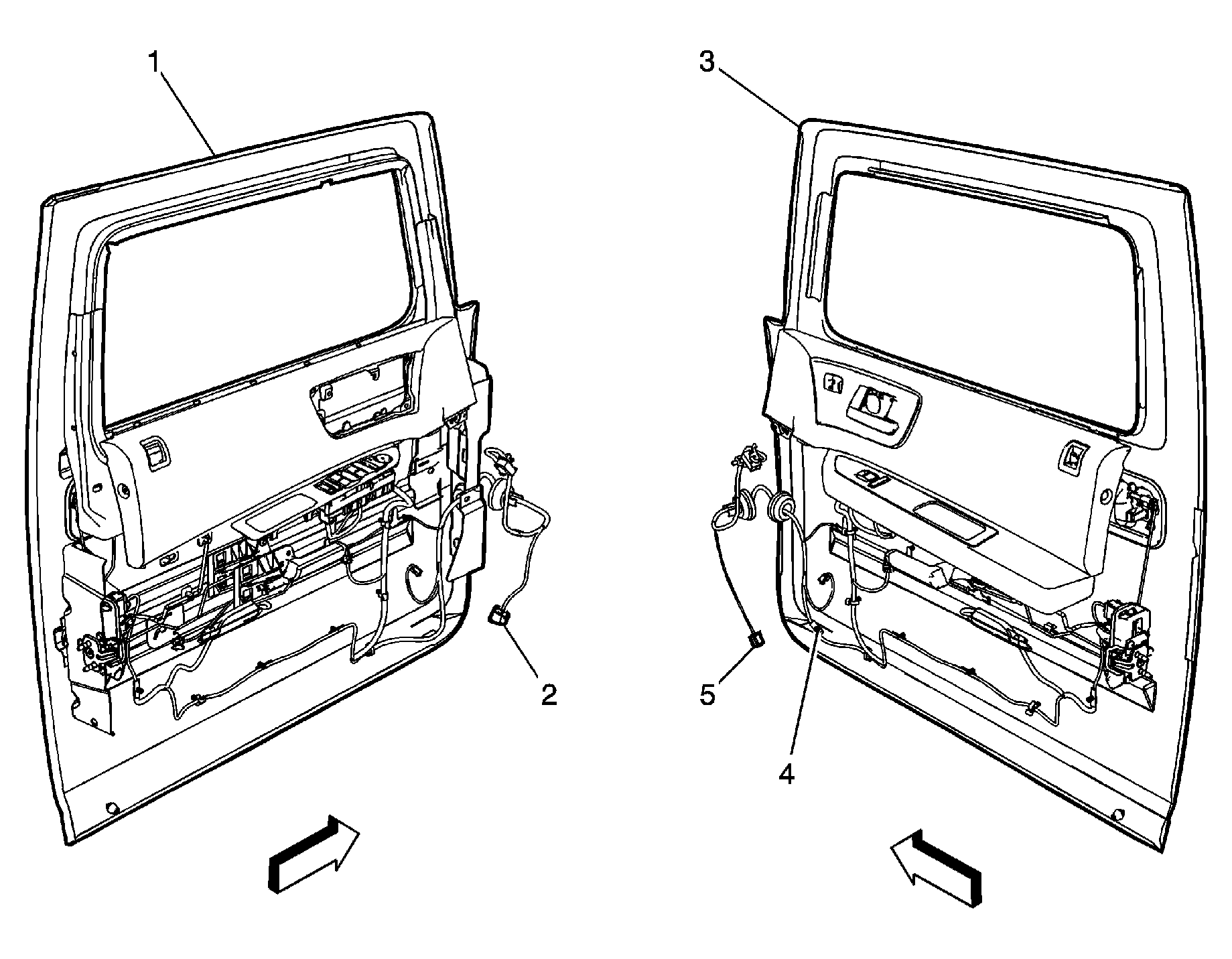 1
3
2
5
4