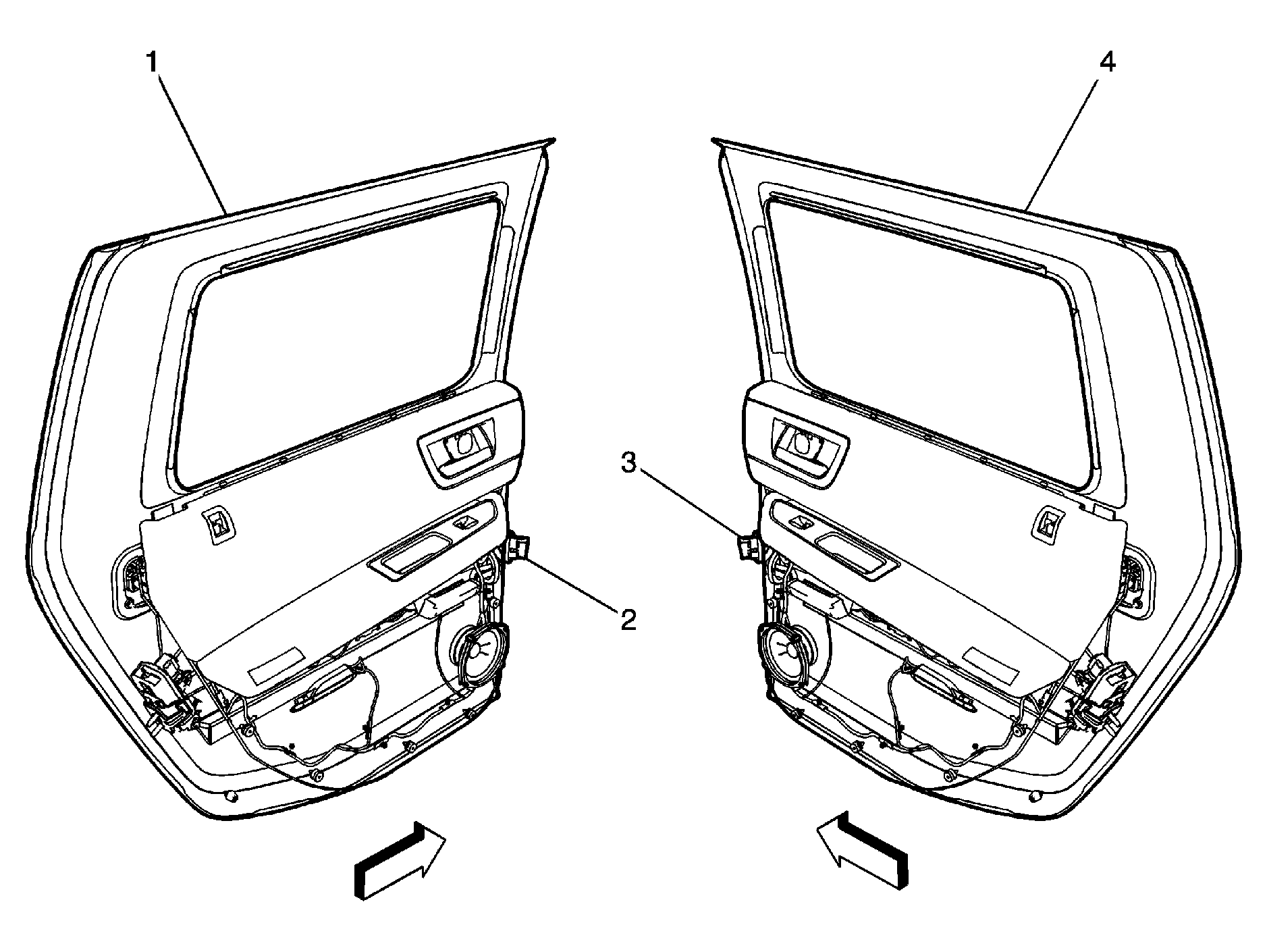 1

4

3

2