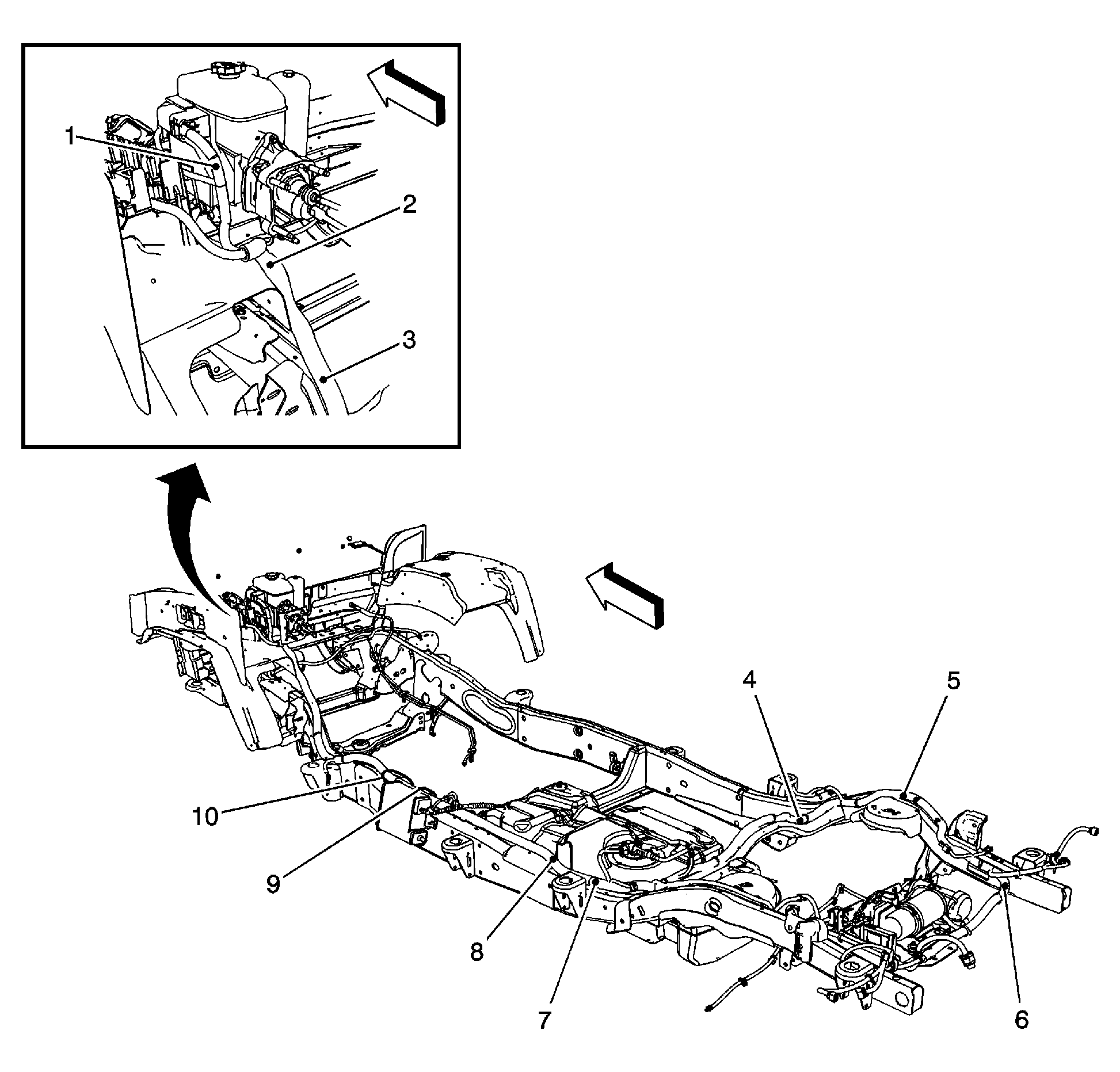 1
2
3
4
5
10
9
8
7
6