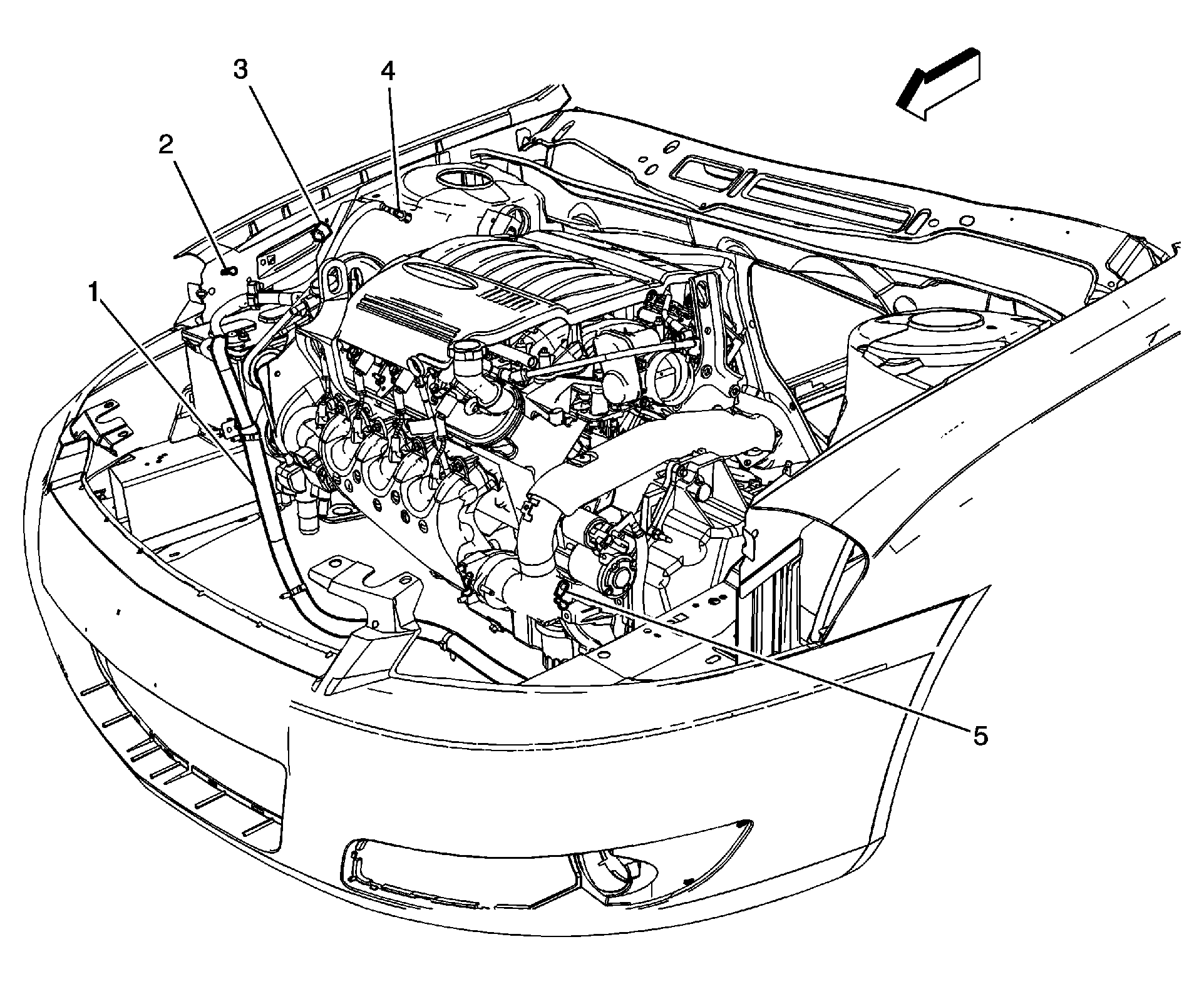 3
4
2
1
5