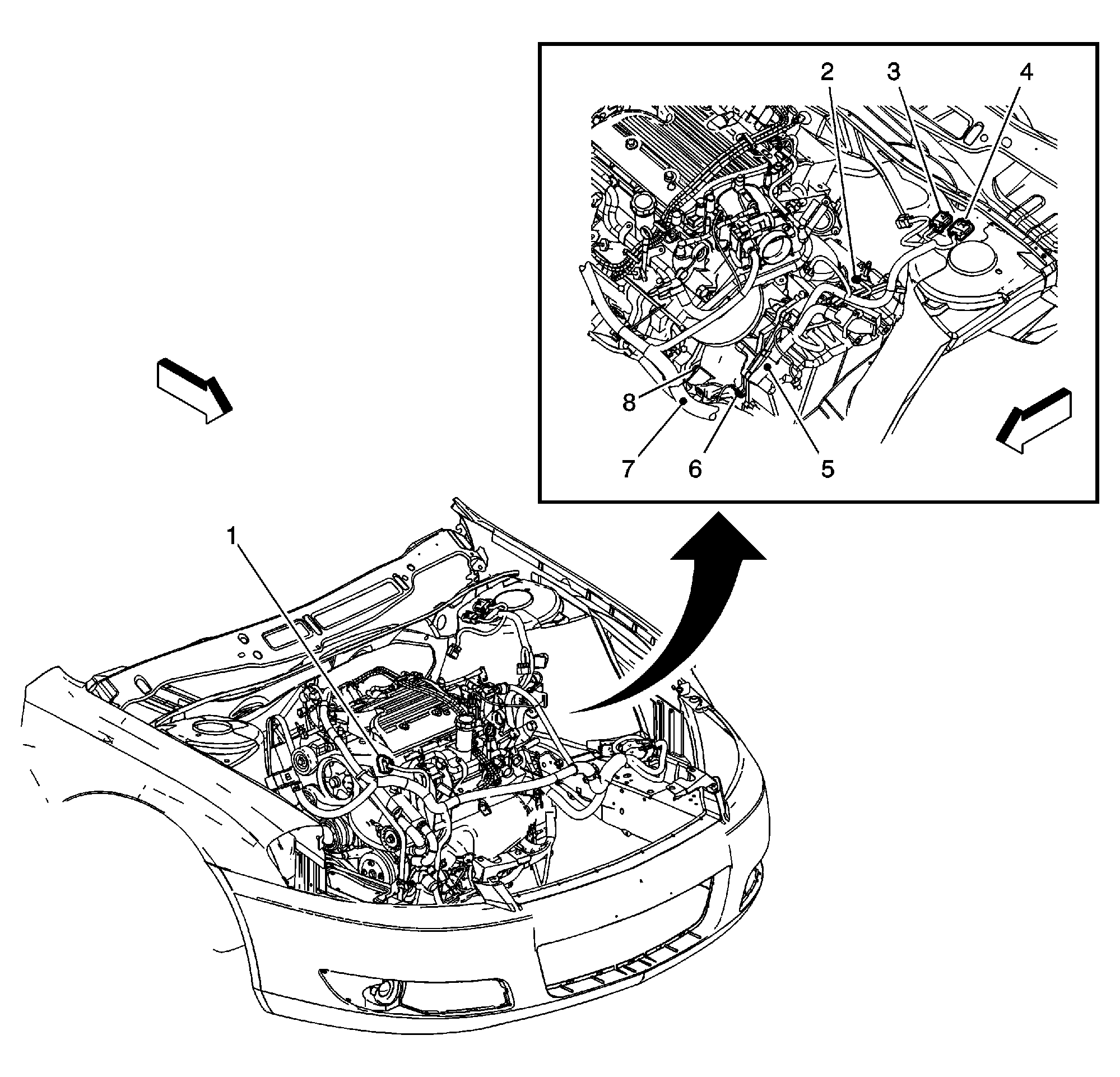 2
3
4
8
7
6
5
1