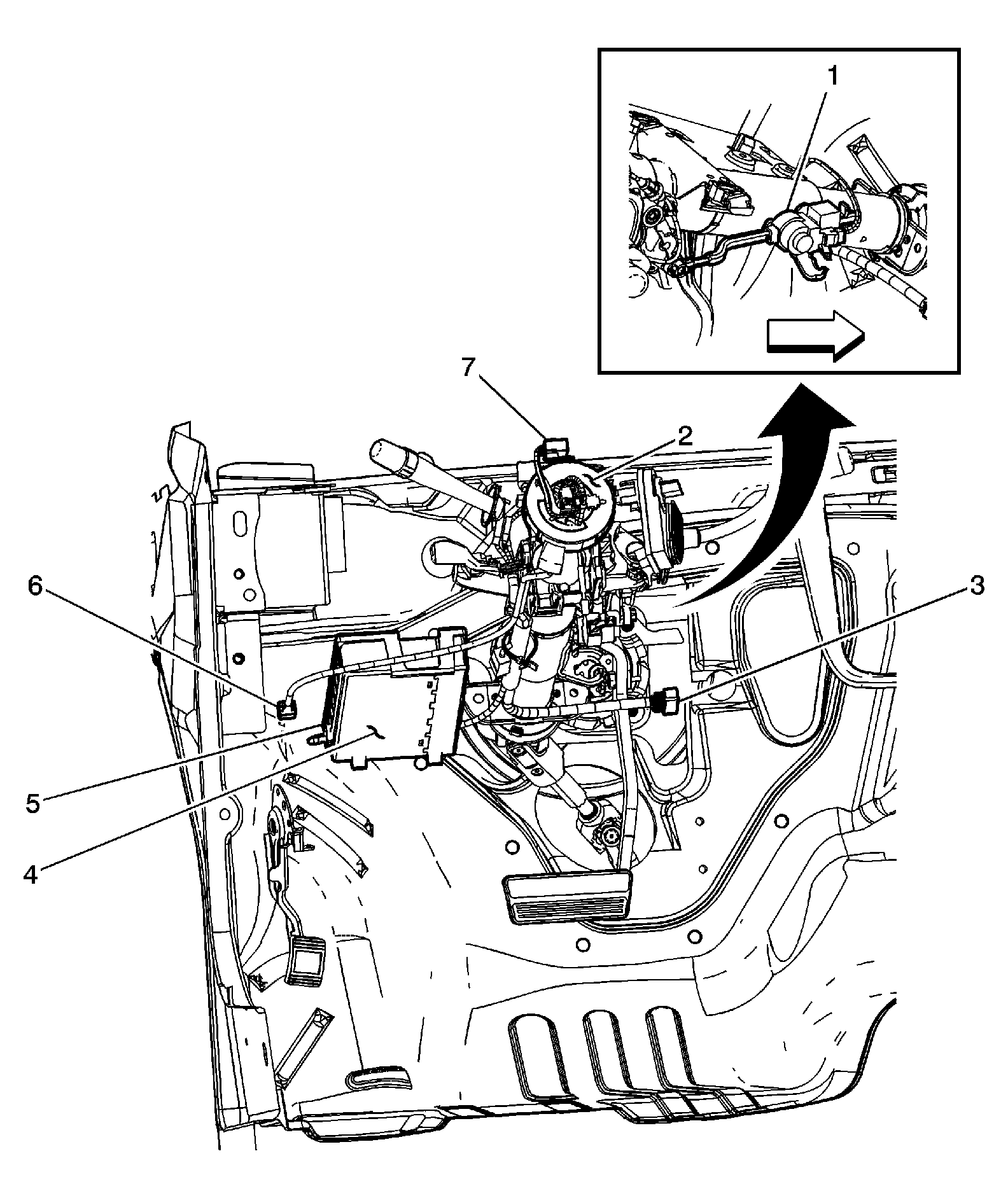 1
7
2
6
3
5
4