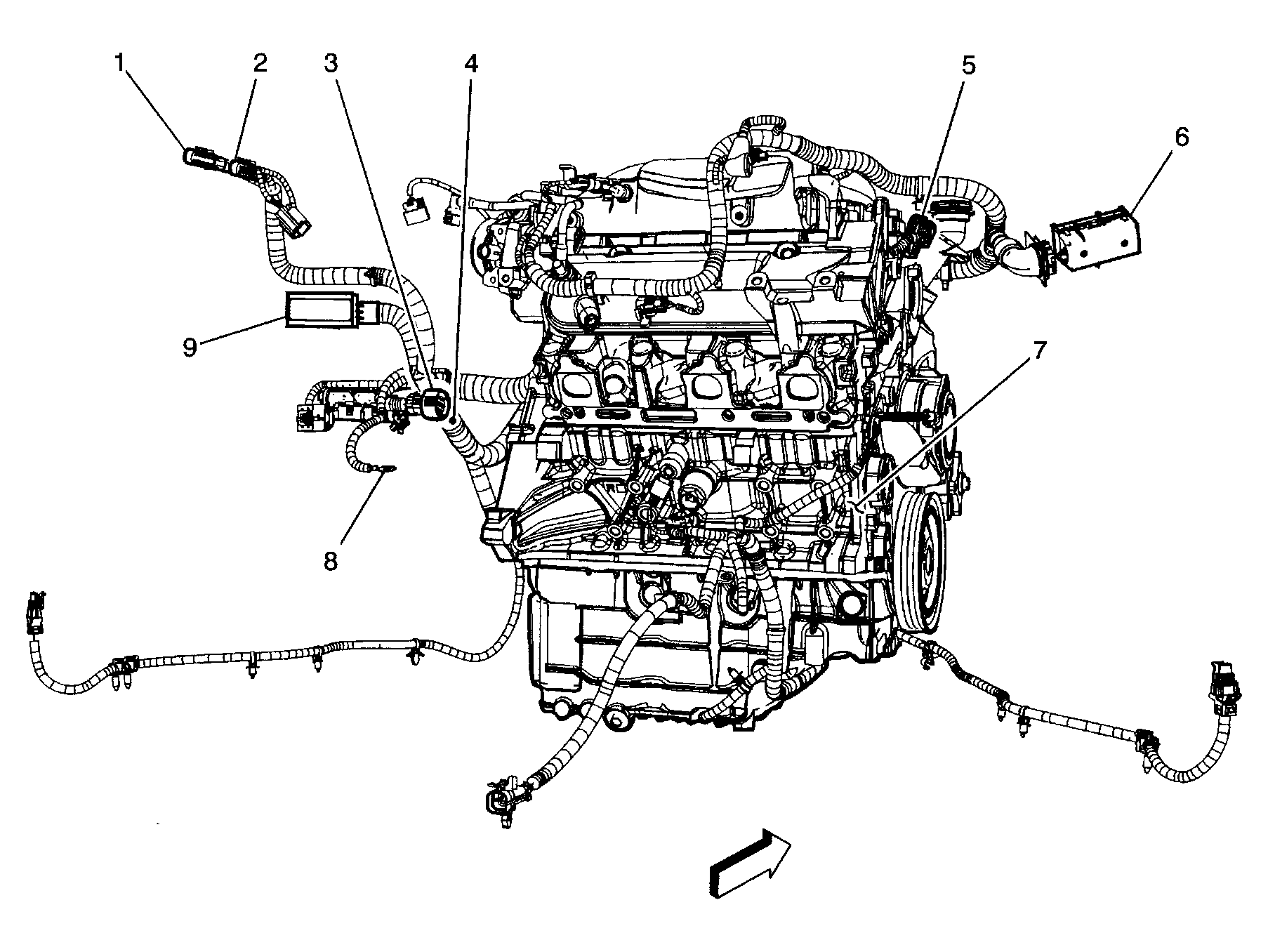 1
2
3
4
5
6
9
7
8