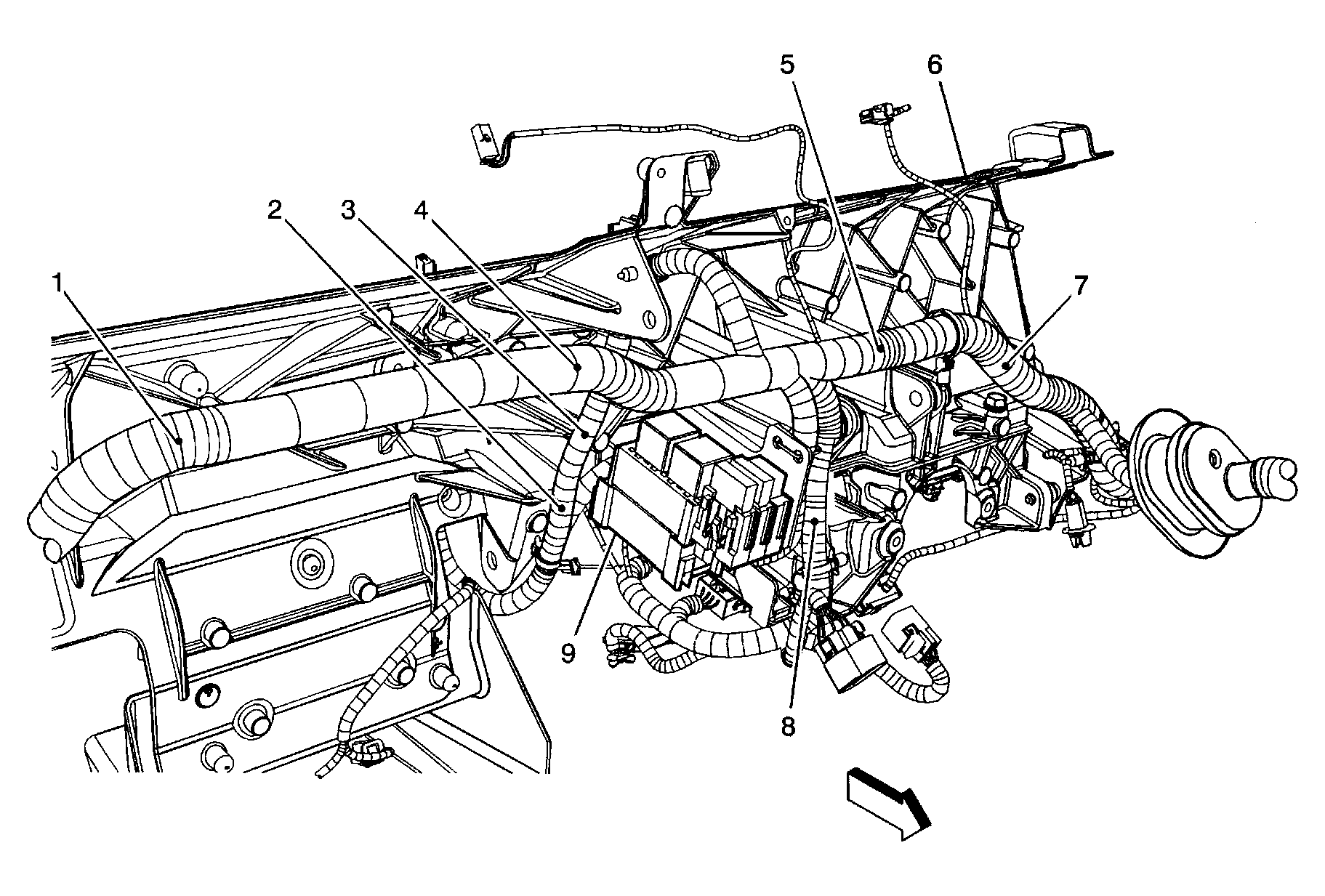 5
6
2
3
4
1
7
9
8