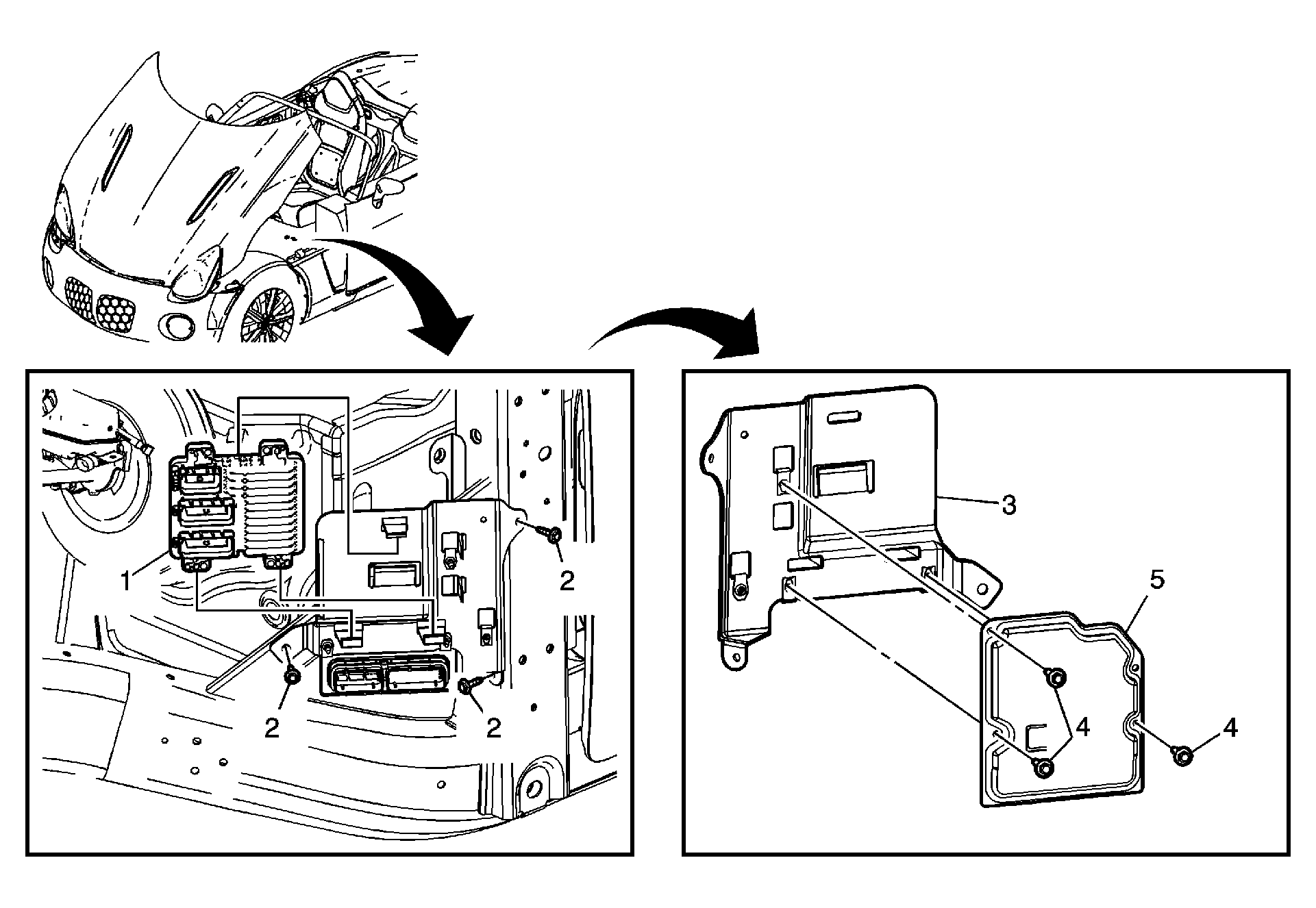 1
2
2
2
3
5
4
4