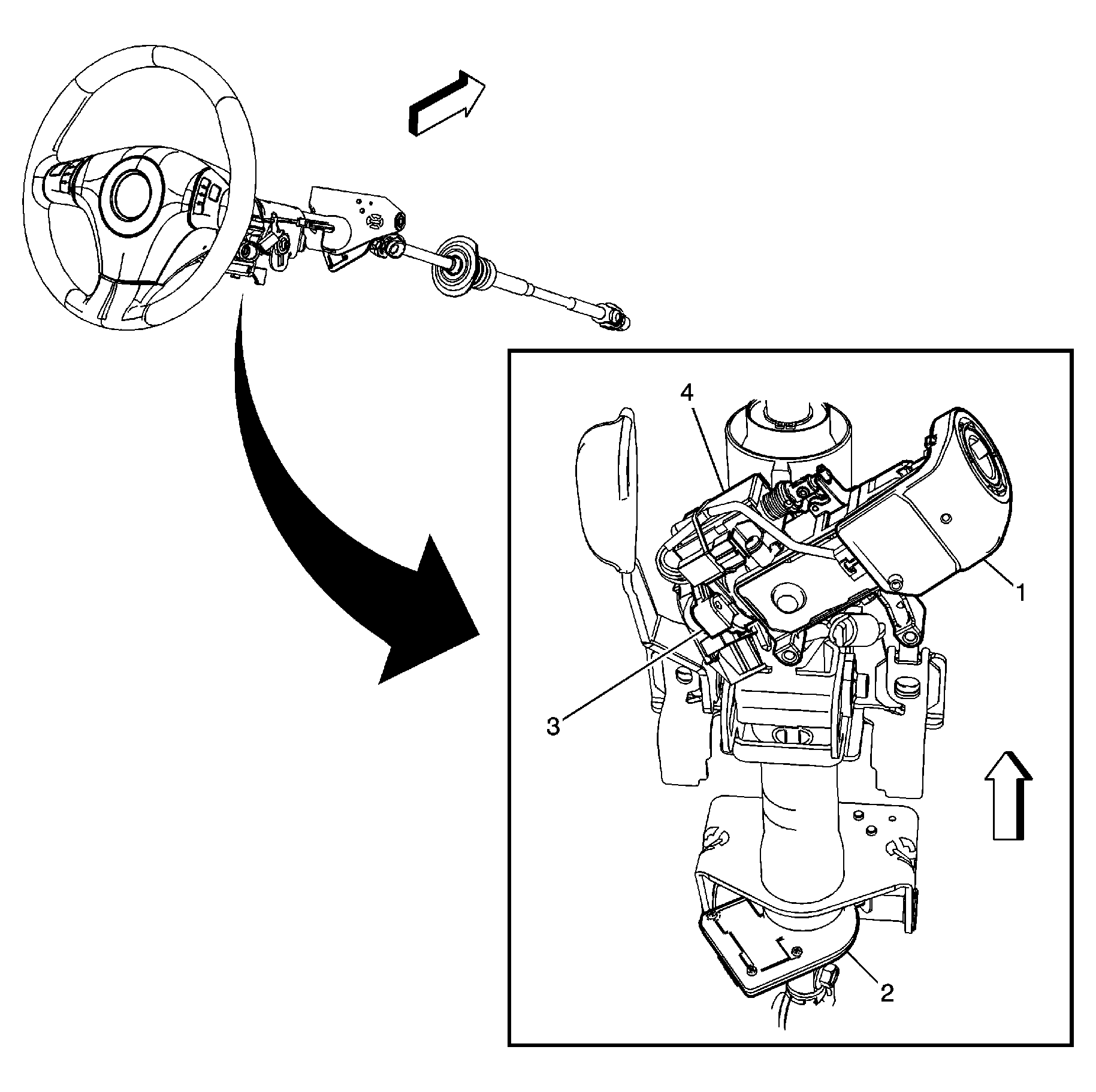 4
1
3
2