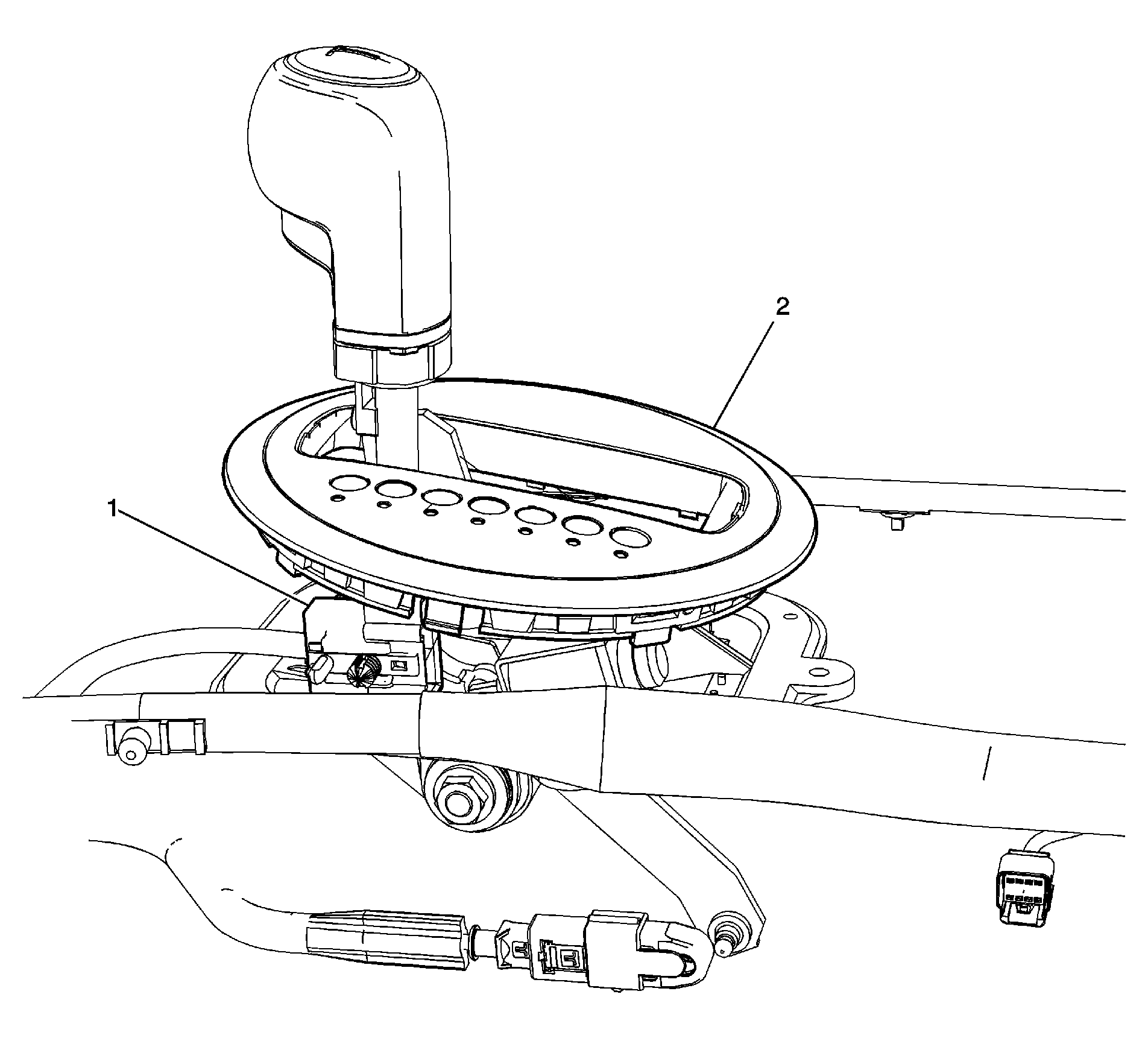 2
1