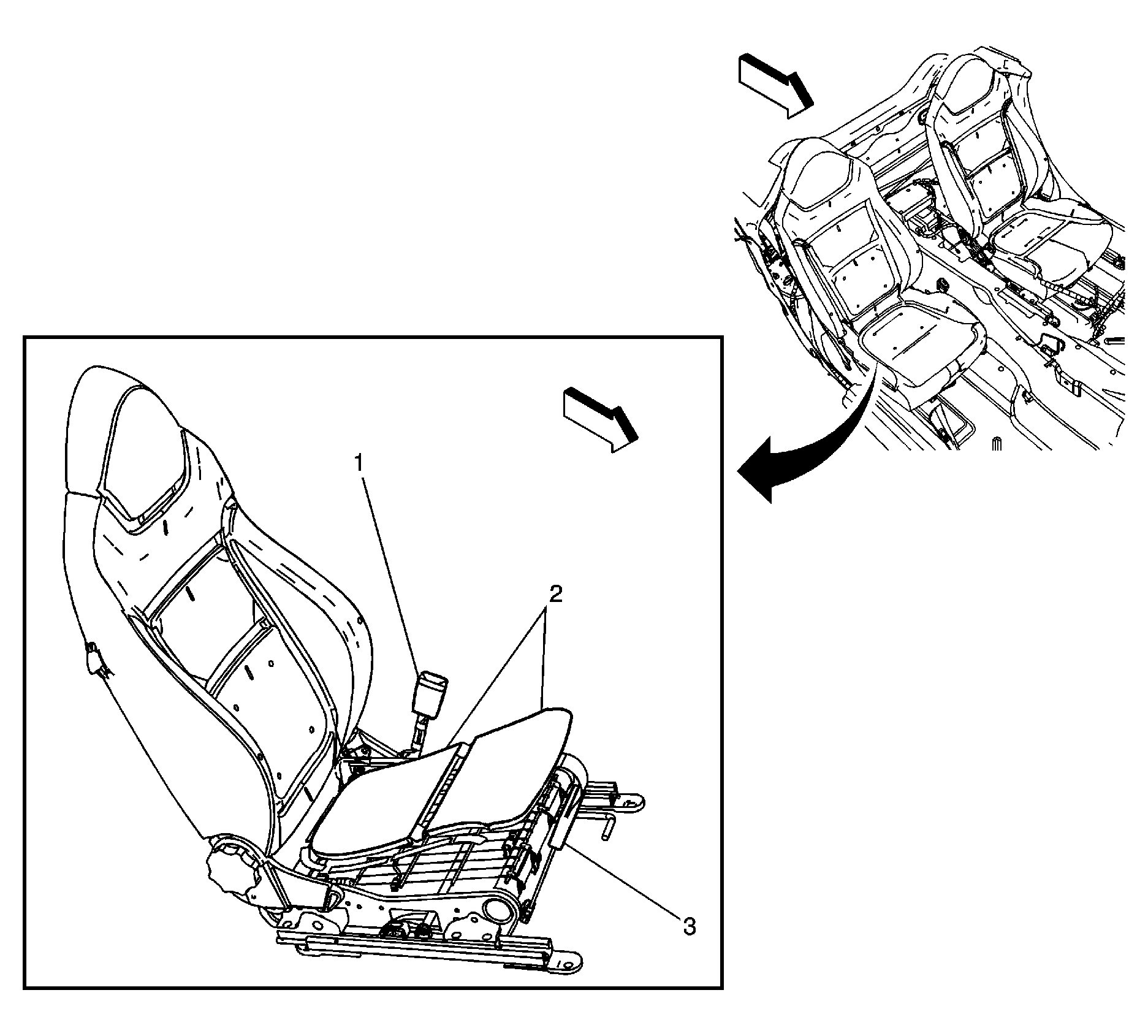 1
2
3