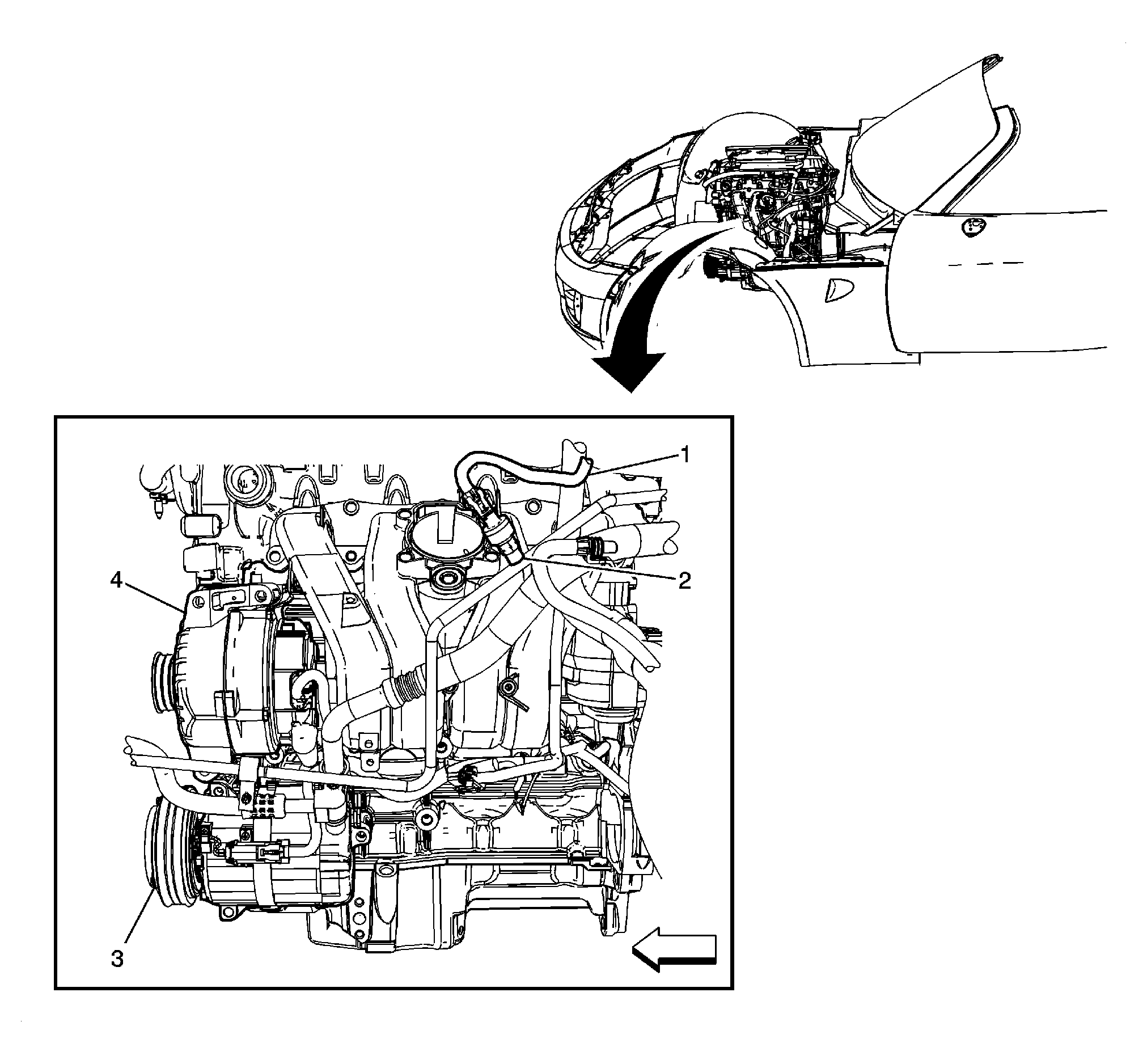 1
2
4
3