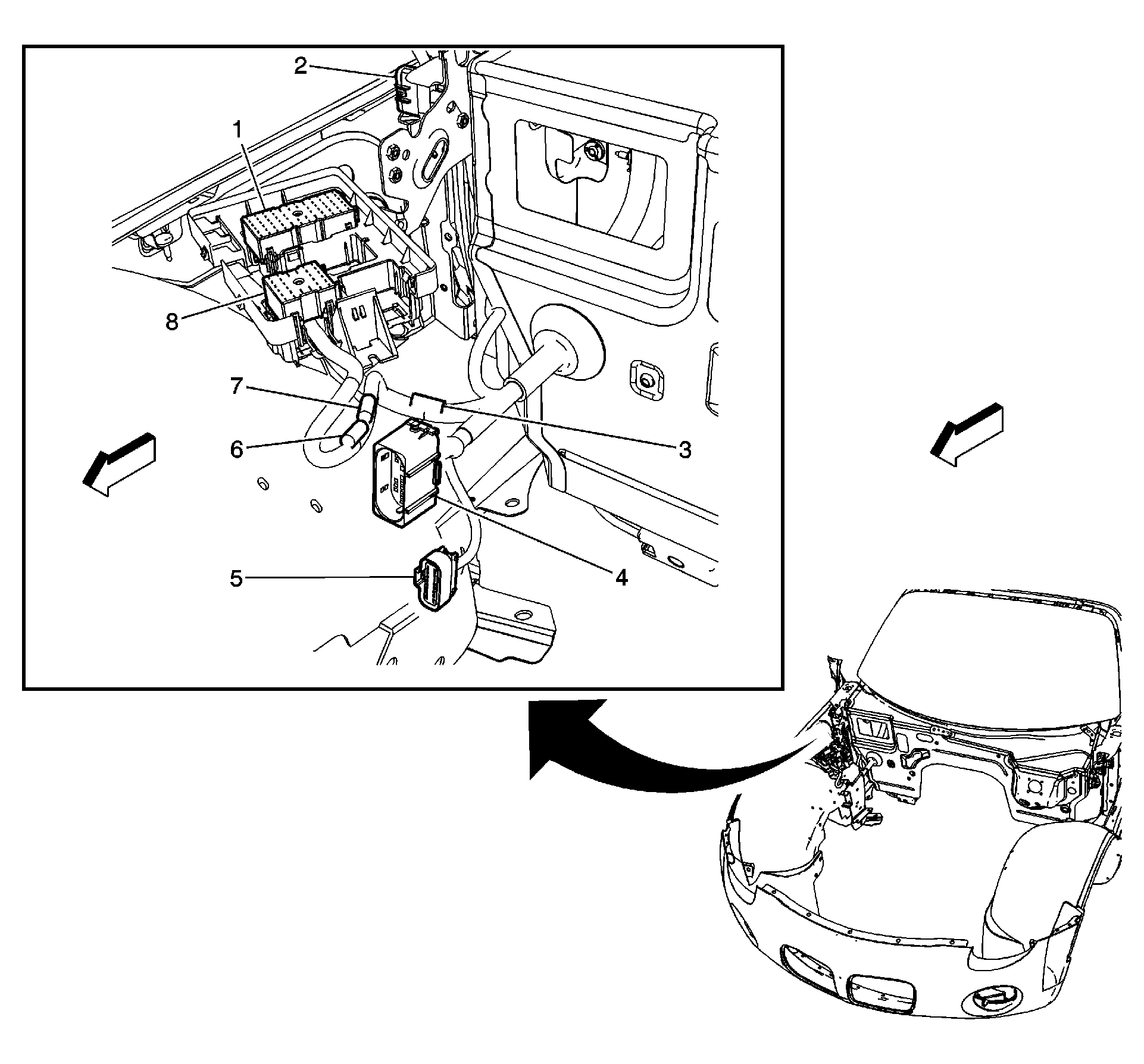 2
1
8
7
6
3
4
5