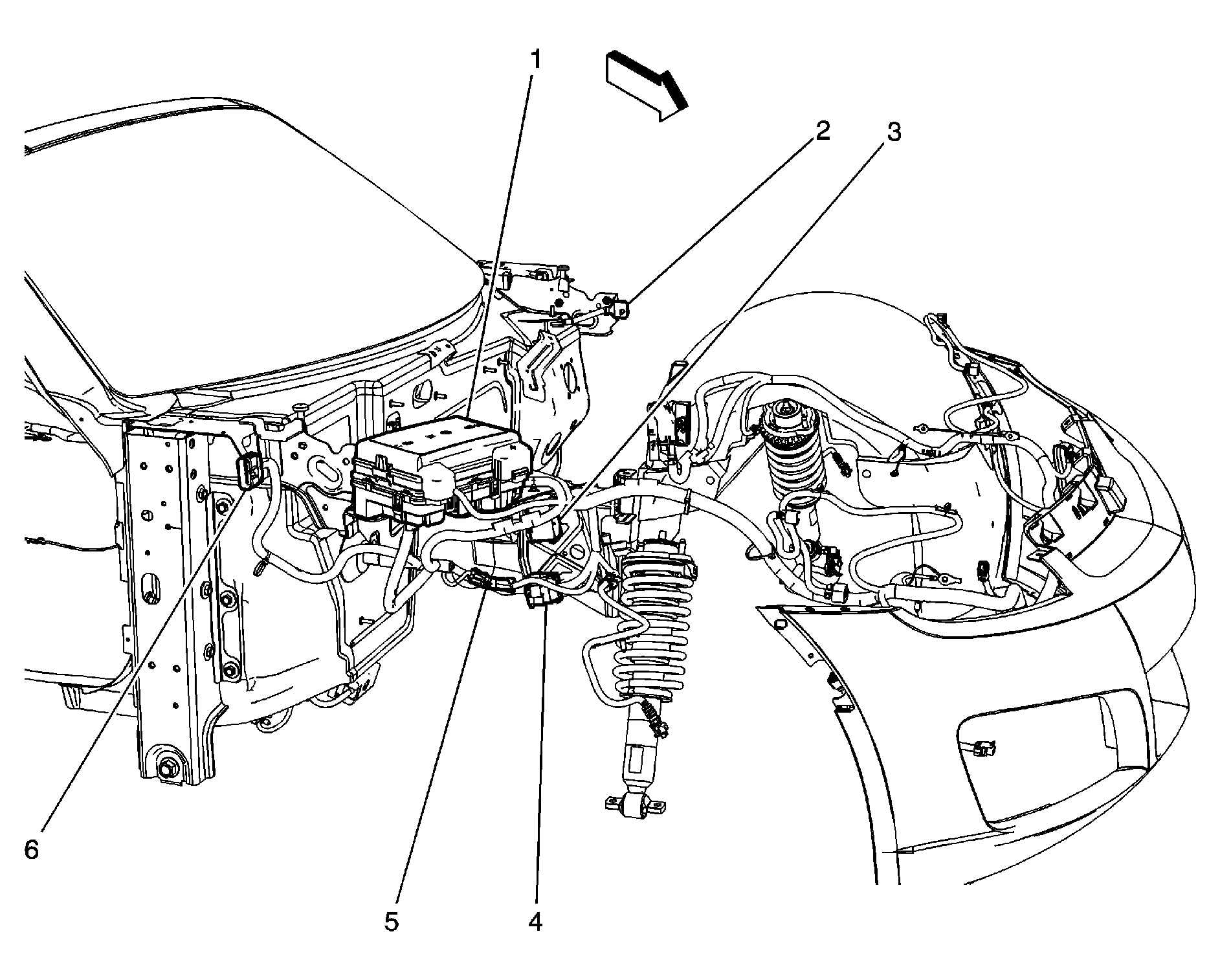 1
2
3
6
5
4