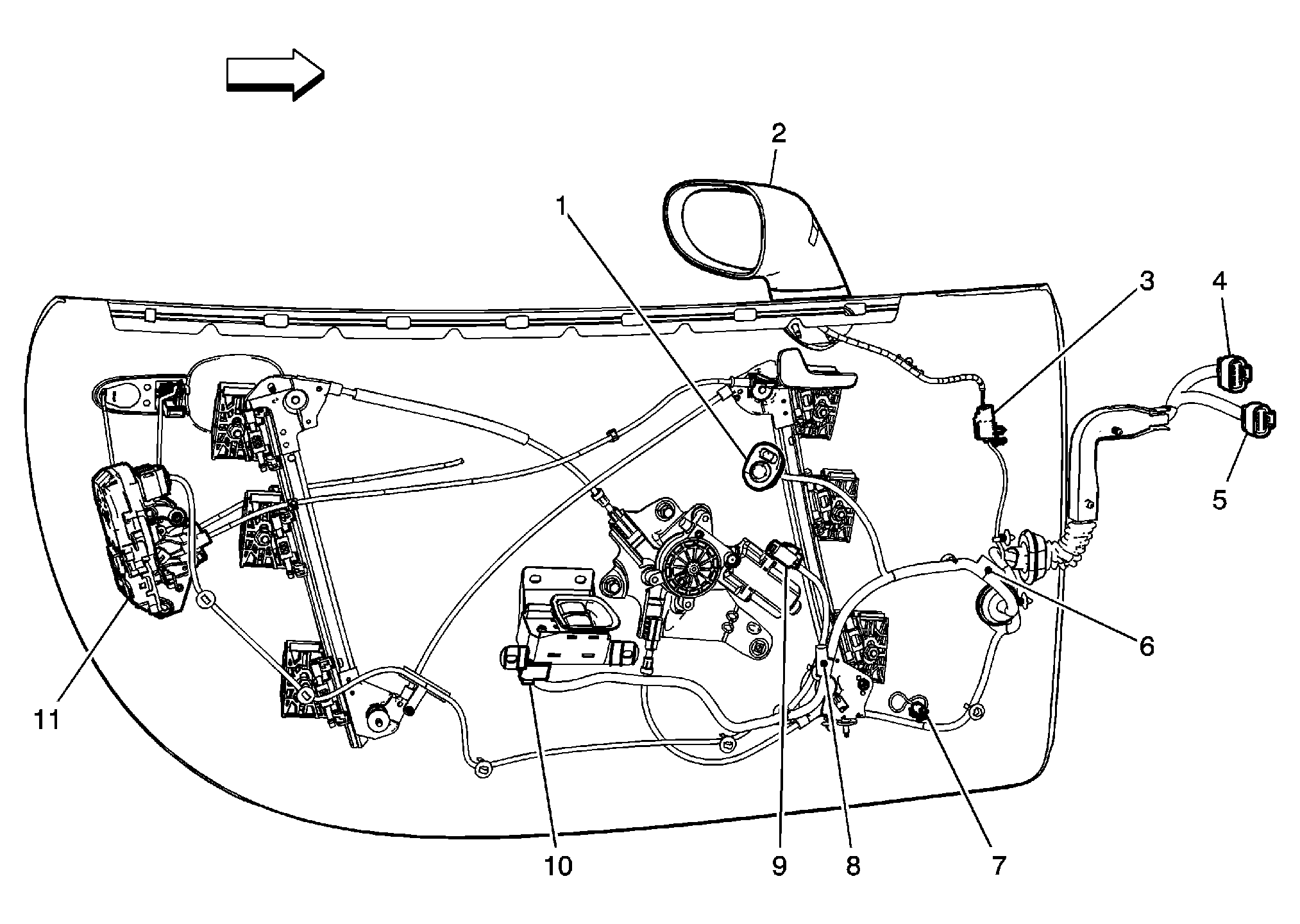 2
1
3
4
5
6
11
10
9
8
7