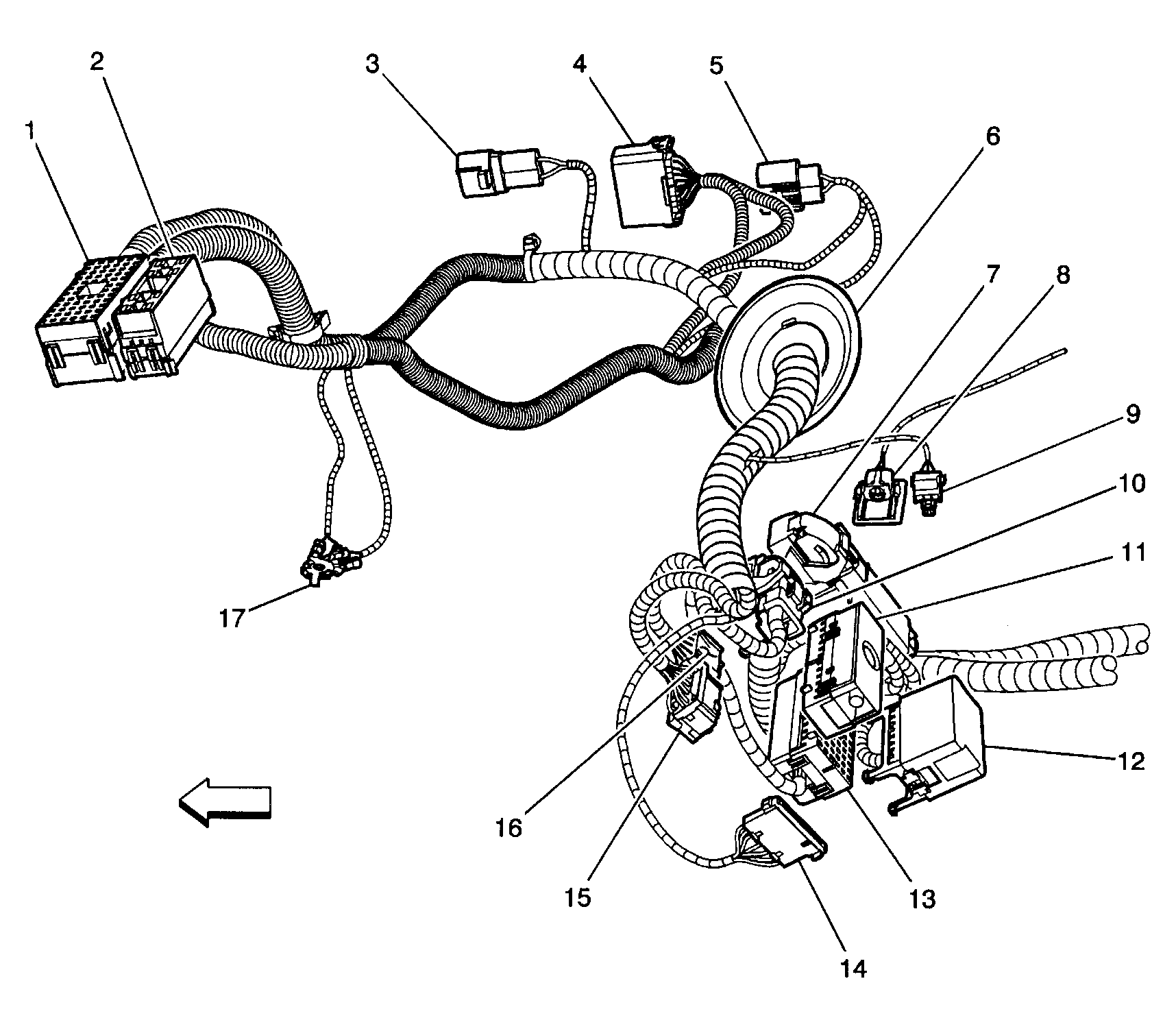 1
2
3
4
5
6
7
8
9
10
11
12
13
14
15
16
17