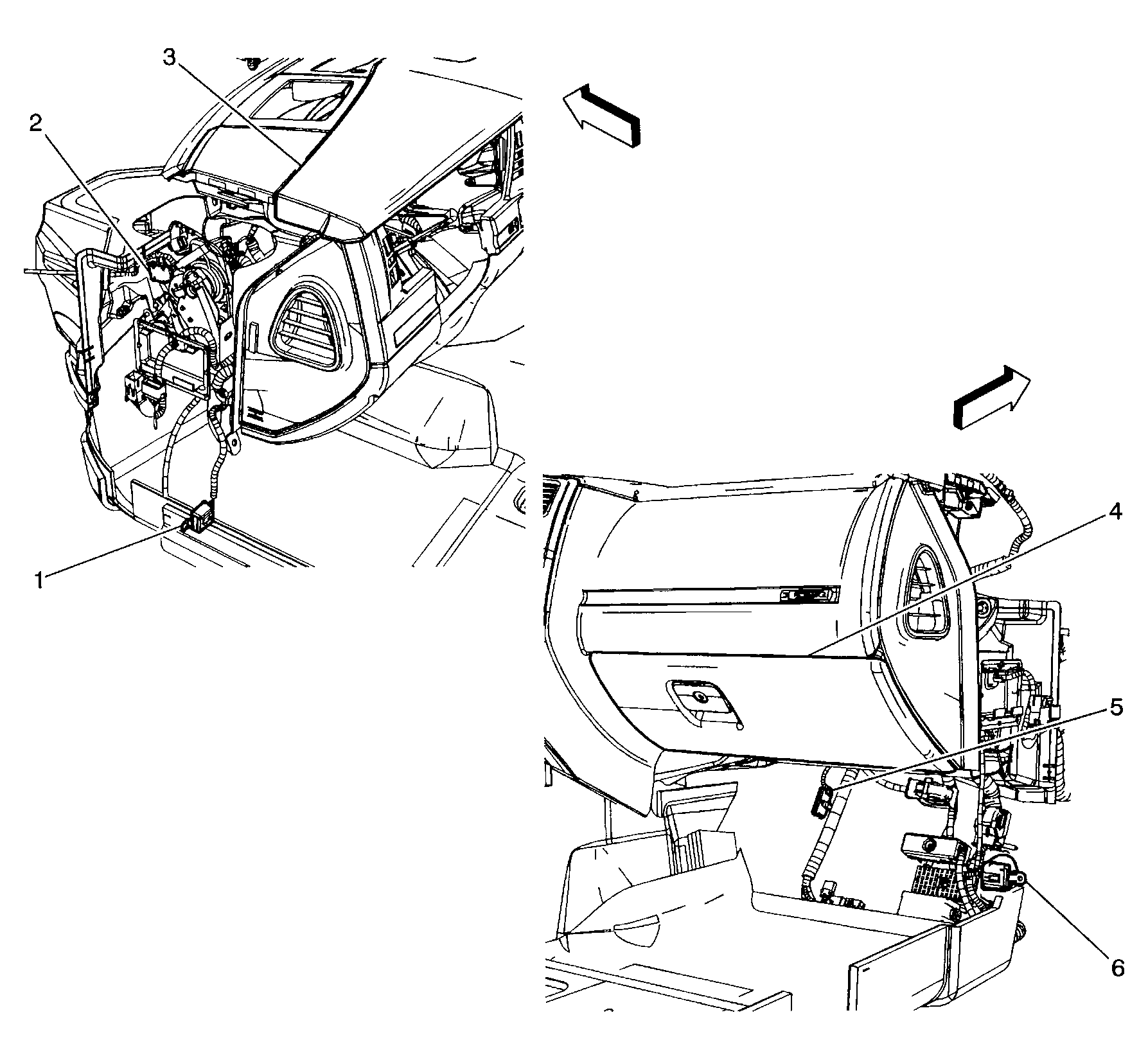 3
2
1
4
5
6