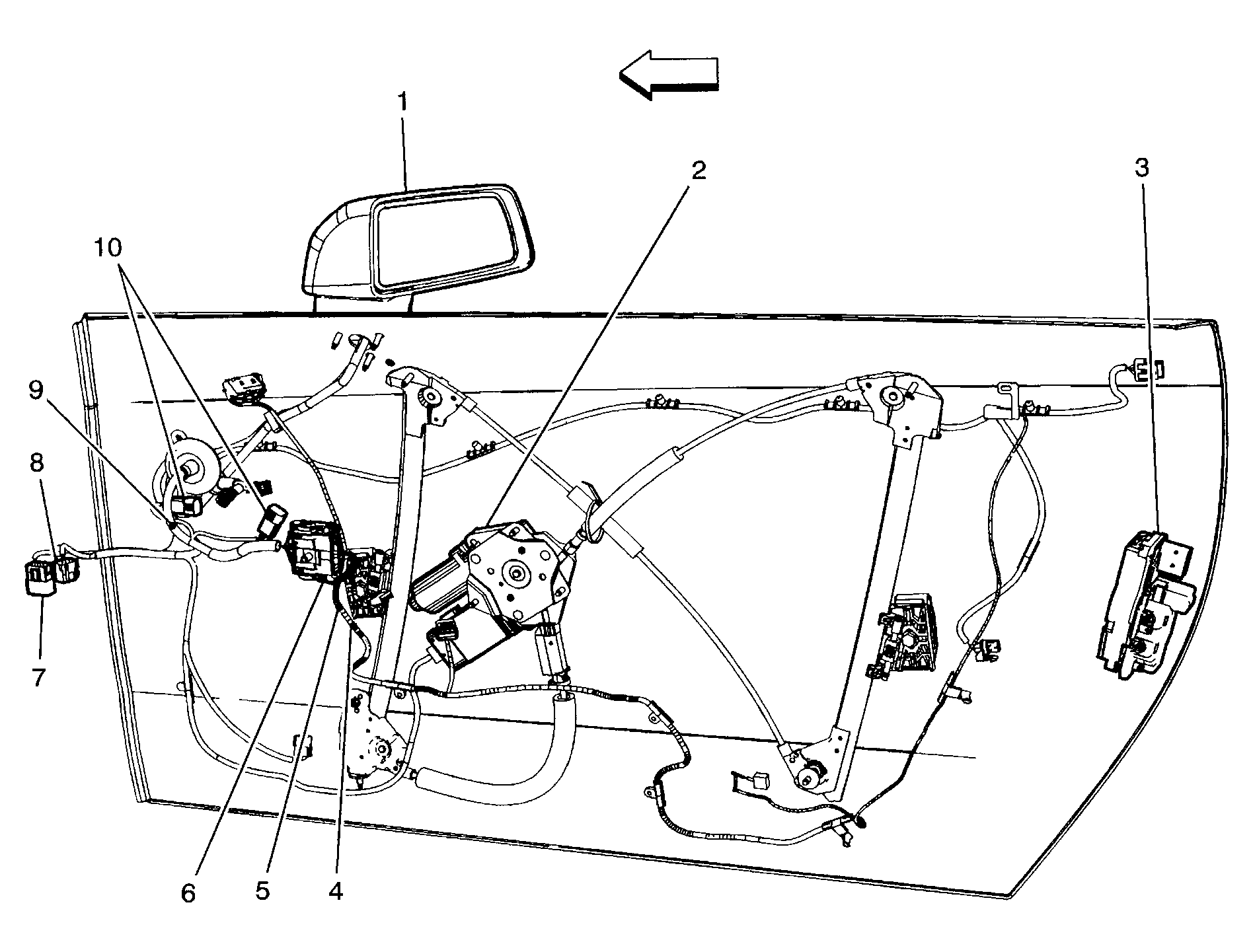 1
2
3
10
9
8
7
6
5
4