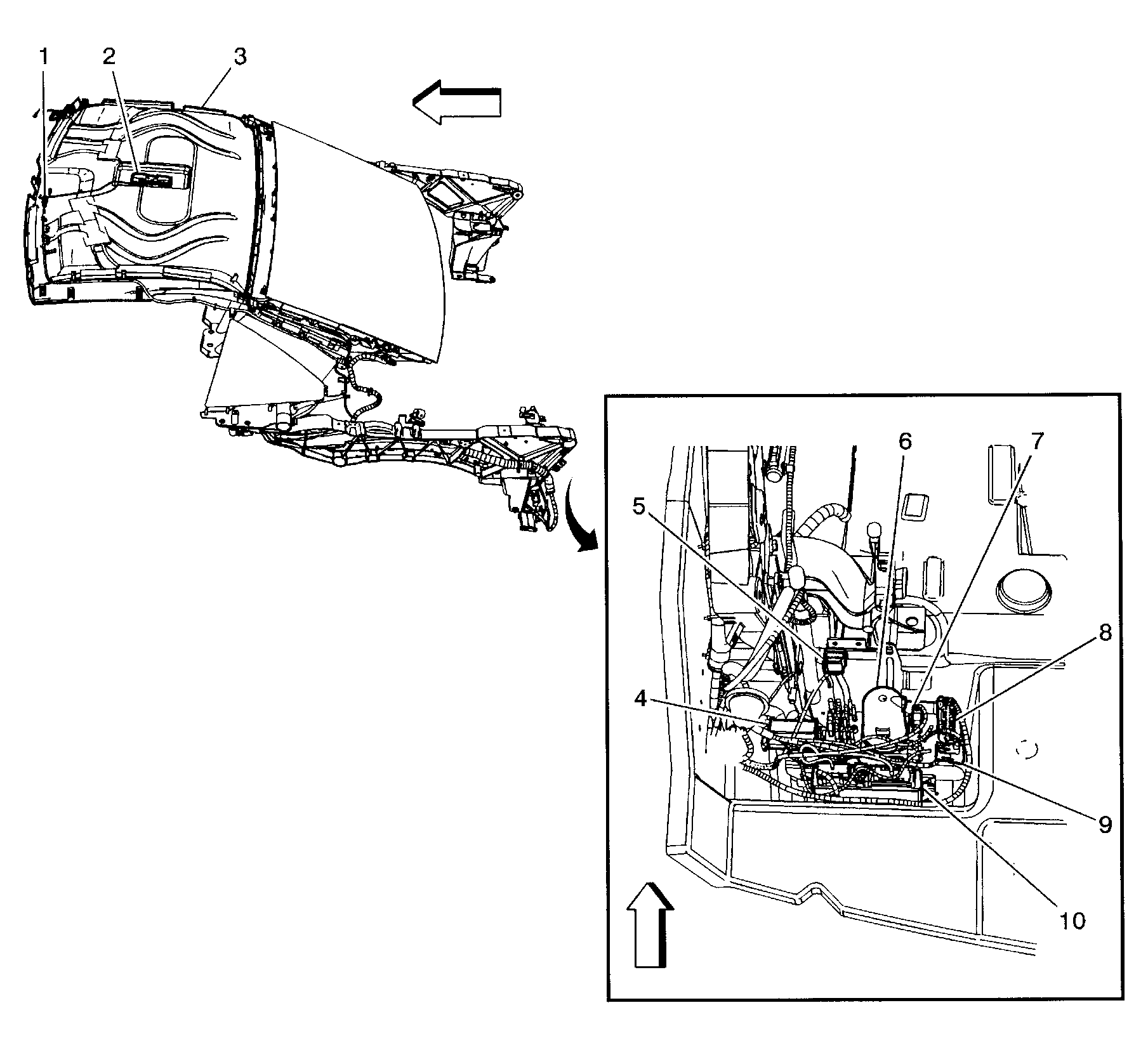 1
2
3
6
7
5
8
4
9
10