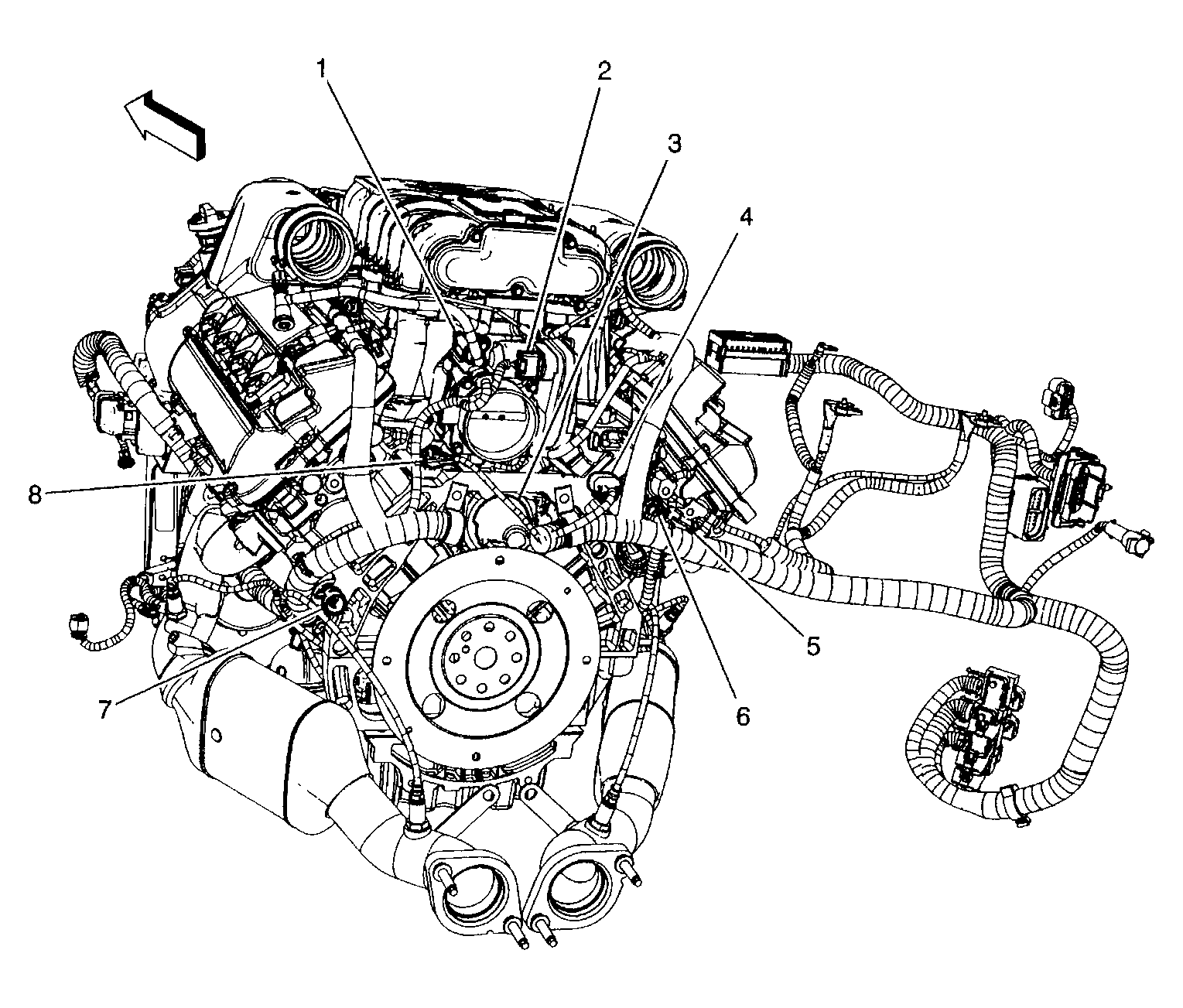 1
2
3
4
8
5
7
6