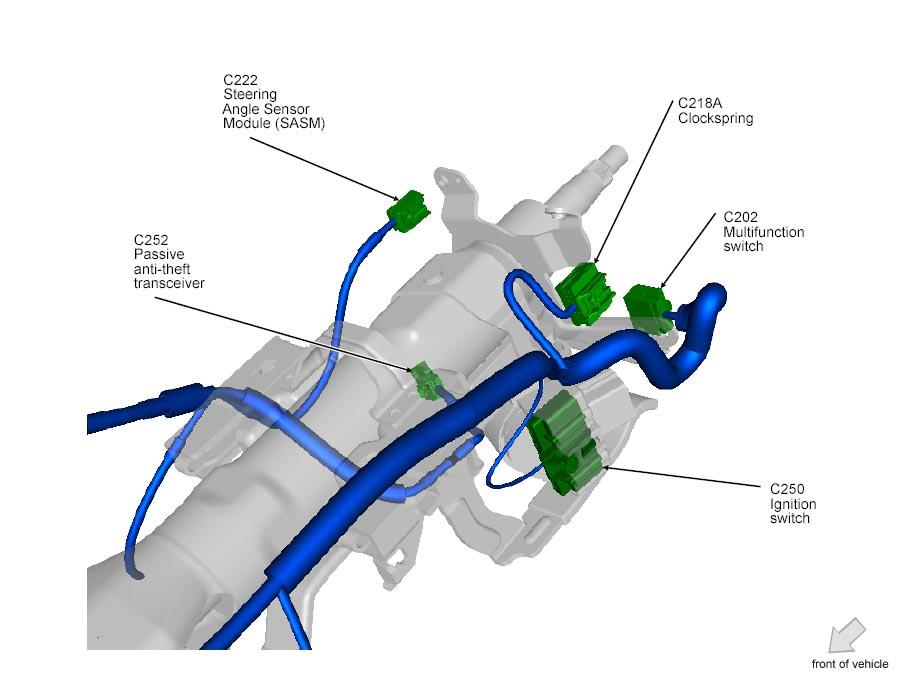 C222
Steering
Angle Sensor
Module (SASM)

C218A
Clockspring

C202
Multifunction
switch

C252
Passive
anti-theft
transceiver

C250
Ignition
switch

front of vehicle