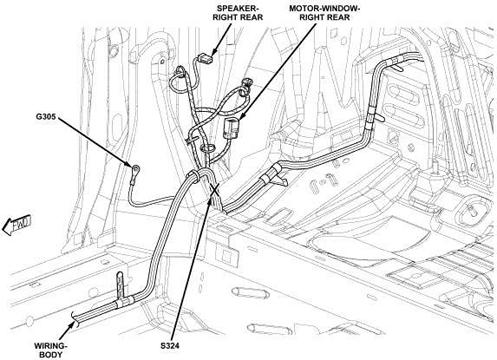 SPEAKER-RIGHT REAR

MOTOR-WINDOW-RIGHT REAR

G305

FWD

WIRING-BODY

S324