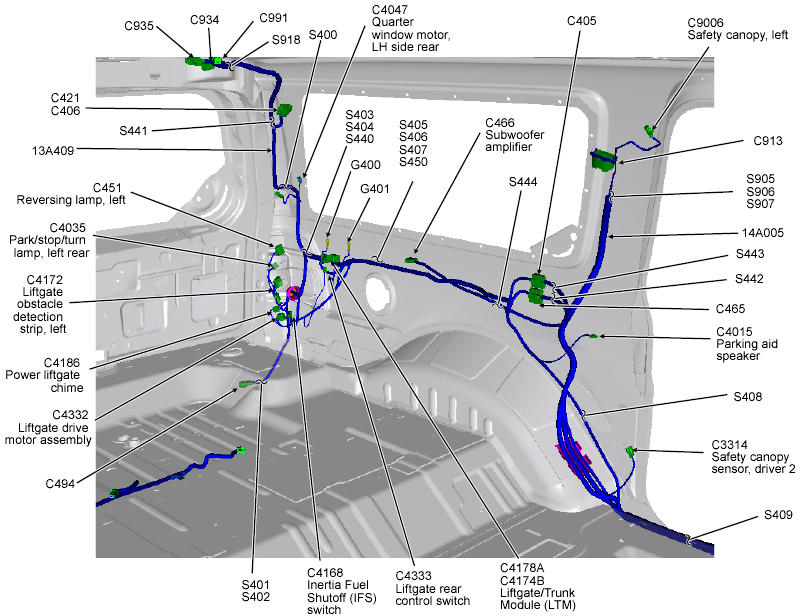 C935
C934
C991
S918
S400
C4047
Quarter
window motor,
LH side rear
C405
C9006
Safety canopy, left
C421
C406
S441
13A409
S403
S404
S440
S405
S406
S407
S450
C466
Subwoofer
amplifier
C913
G400
G401
S444
S905
S906
S907
C451
Reversing lamp, left
14A005
C4035
Park/stop/turn
lamp, left rear
S443
S442
C4172
Liftgate
obstacle
detection
strip, left
C465
C4015
Parking aid
speaker
C4186
Power liftgate
chime
S408
C4332
Liftgate drive
motor assembly
C3314
Safety canopy
sensor, driver 2
C494
S409
S401
S402
C4168
Inertia Fuel
Shutoff (IFS)
switch
C4333
Liftgate rear
control switch
C4178A
C4174B
Liftgate/Trunk
Module (LTM)