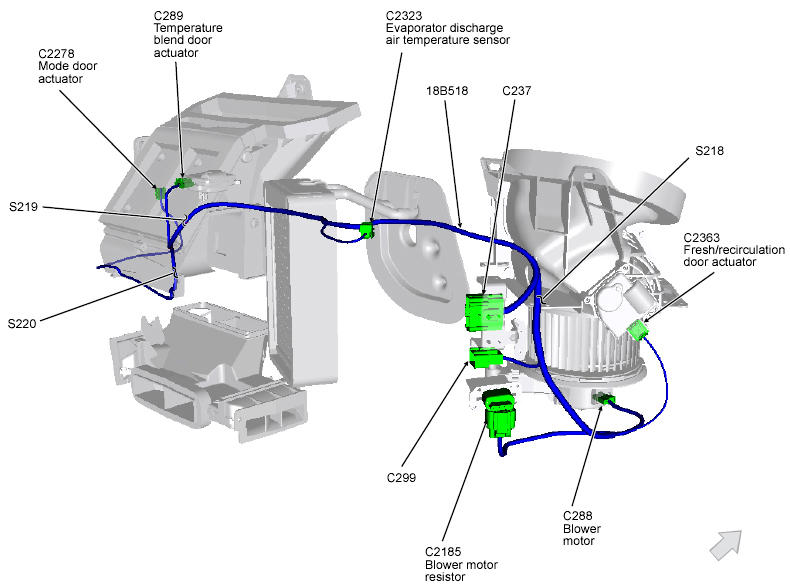 C289
Temperature blend door actuator

C2278
Mode door actuator

C2323
Evaporator discharge air temperature sensor

18B518

C237

S218

S219

C2363
Fresh/recirculation door actuator

S220

C299

C288
Blower motor

C2185
Blower motor resistor