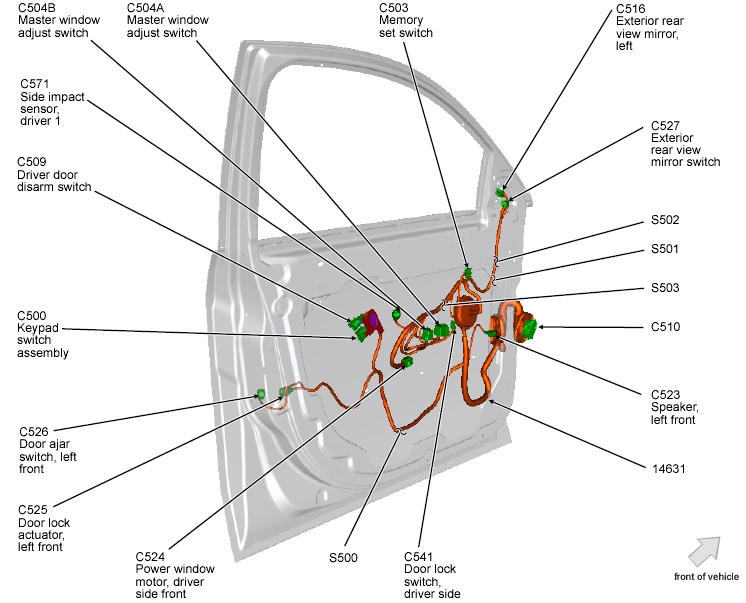 C504B
Master window adjust switch

C504A
Master window adjust switch

C503
Memory set switch

C516
Exterior rear view mirror, left

C571
Side impact sensor, driver 1

C527
Exterior rear view mirror switch

C509
Driver door disarm switch

S502

S501

S503

C500
Keypad switch assembly

C510

C523
Speaker, left front

C526
Door ajar switch, left front

14631

C525
Door lock actuator, left front

C524
Power window motor, driver side front

S500

C541
Door lock switch, driver side

front of vehicle