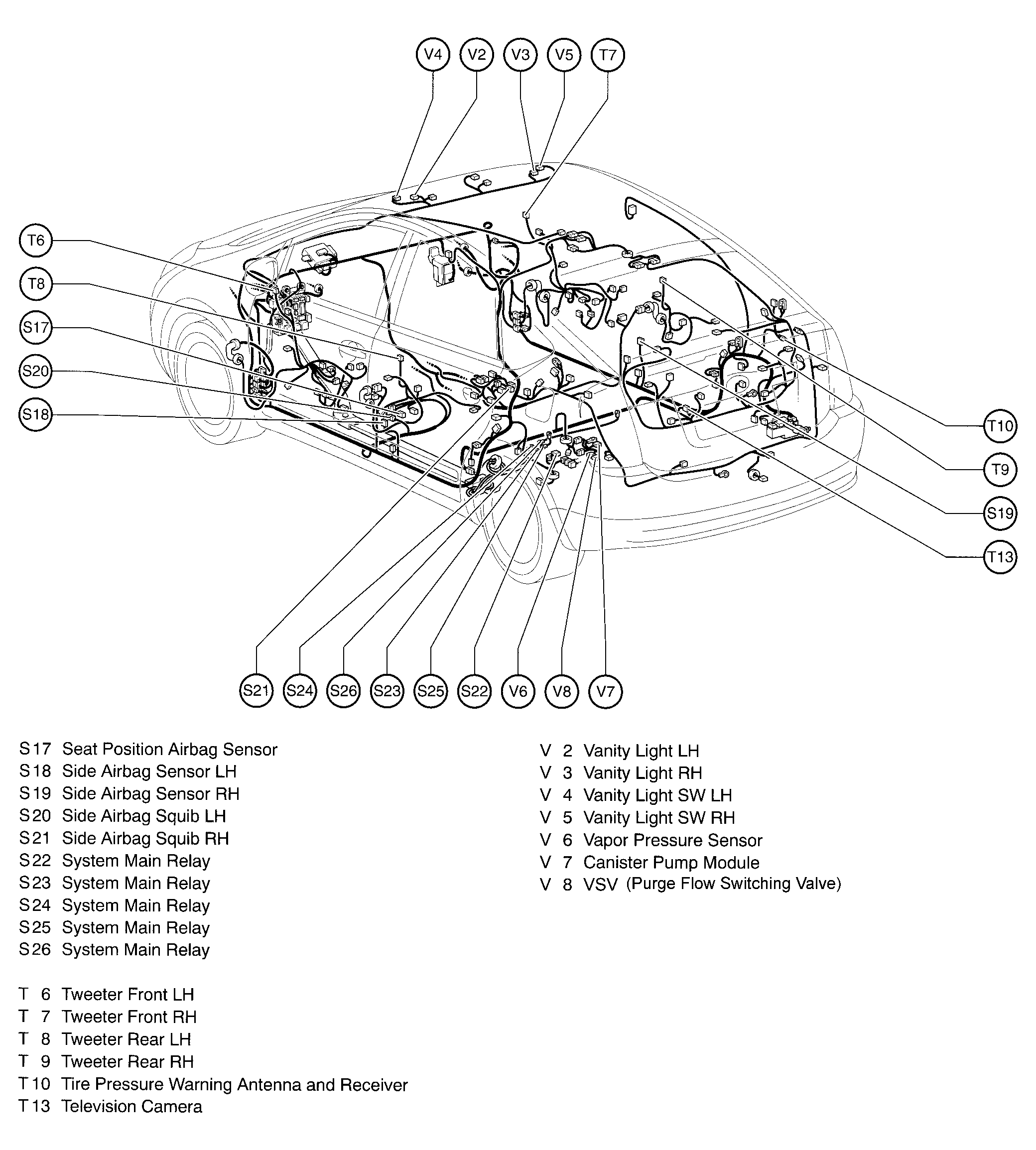 V4 V2 V3 V5 T7

T6

T8

S17

S20

S18

T10

T9

S19

T13

S21 S24 S26 S23 S25 S22 V6 V8 V7

S17 Seat Position Airbag Sensor
S18 Side Airbag Sensor LH
S19 Side Airbag Sensor RH
S20 Side Airbag Squib LH
S21 Side Airbag Squib RH
S22 System Main Relay
S23 System Main Relay
S24 System Main Relay
S25 System Main Relay
S26 System Main Relay

T 6 Tweeter Front LH
T 7 Tweeter Front RH
T 8 Tweeter Rear LH
T 9 Tweeter Rear RH
T10 Tire Pressure Warning Antenna and Receiver
T13 Television Camera

V 2 Vanity Light LH
V 3 Vanity Light RH
V 4 Vanity Light SW LH
V 5 Vanity Light SW RH
V 6 Vapor Pressure Sensor
V 7 Canister Pump Module
V 8 VSV (Purge Flow Switching Valve)