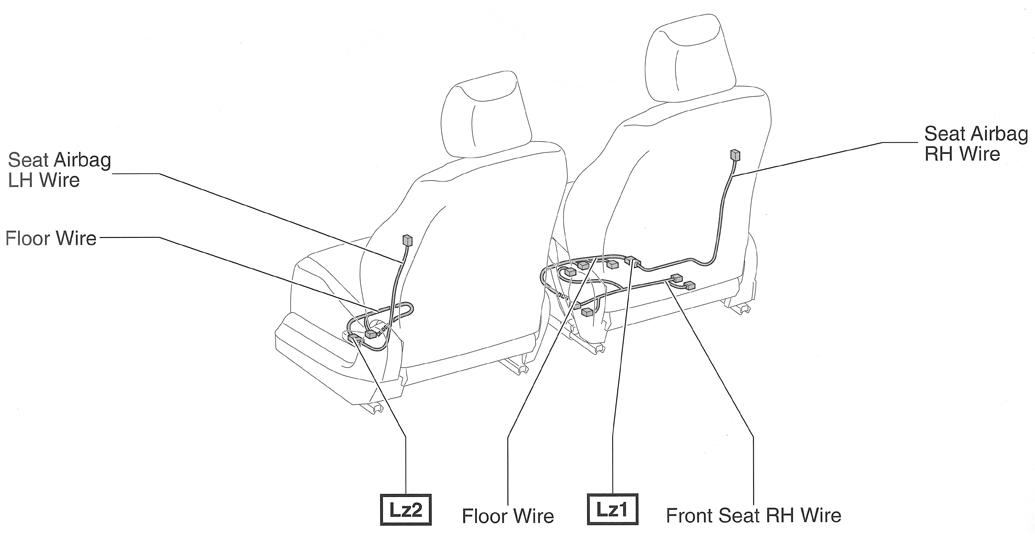 Seat Airbag LH Wire

Floor Wire

Seat Airbag RH Wire

Lz2

Floor Wire

Lz1

Front Seat RH Wire