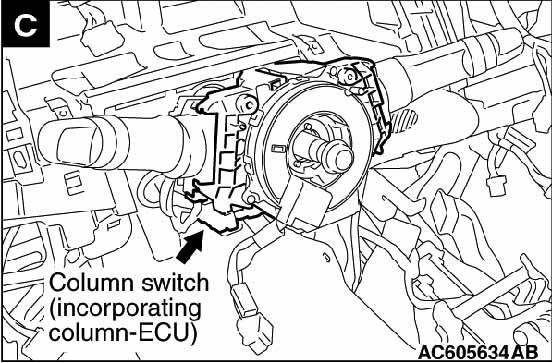 C

Column switch (incorporating column-ECU)

AC605634AB