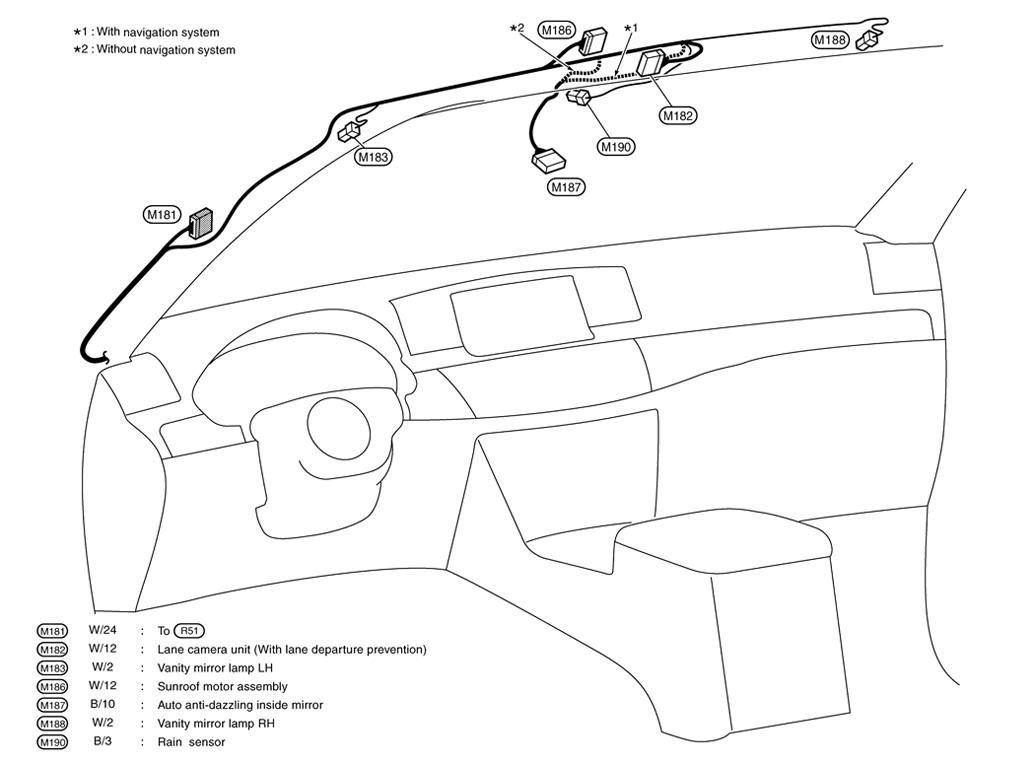 ★1 : With navigation system
★2 : Without navigation system

★2
M186
★1
M188
M182
M190
M183
M187
M181

M181 W/24 : To R51
M182 W/12 : Lane camera unit (With lane departure prevention)
M183 W/2 : Vanity mirror lamp LH
M186 W/12 : Sunroof motor assembly
M187 B/10 : Auto anti-dazzling inside mirror
M188 W/2 : Vanity mirror lamp RH
M190 B/3 : Rain sensor