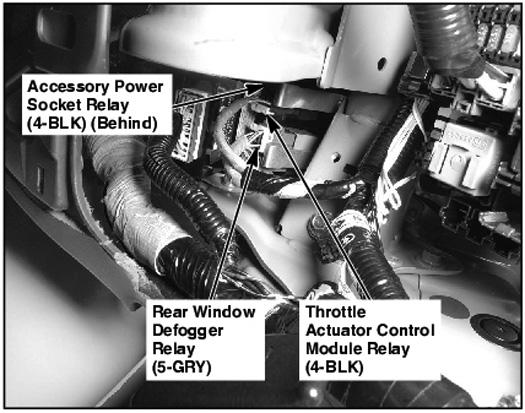 Accessory Power Socket Relay (4-BLK) (Behind)

Rear Window Defogger Relay (5-GRY)

Throttle Actuator Control Module Relay (4-BLK)