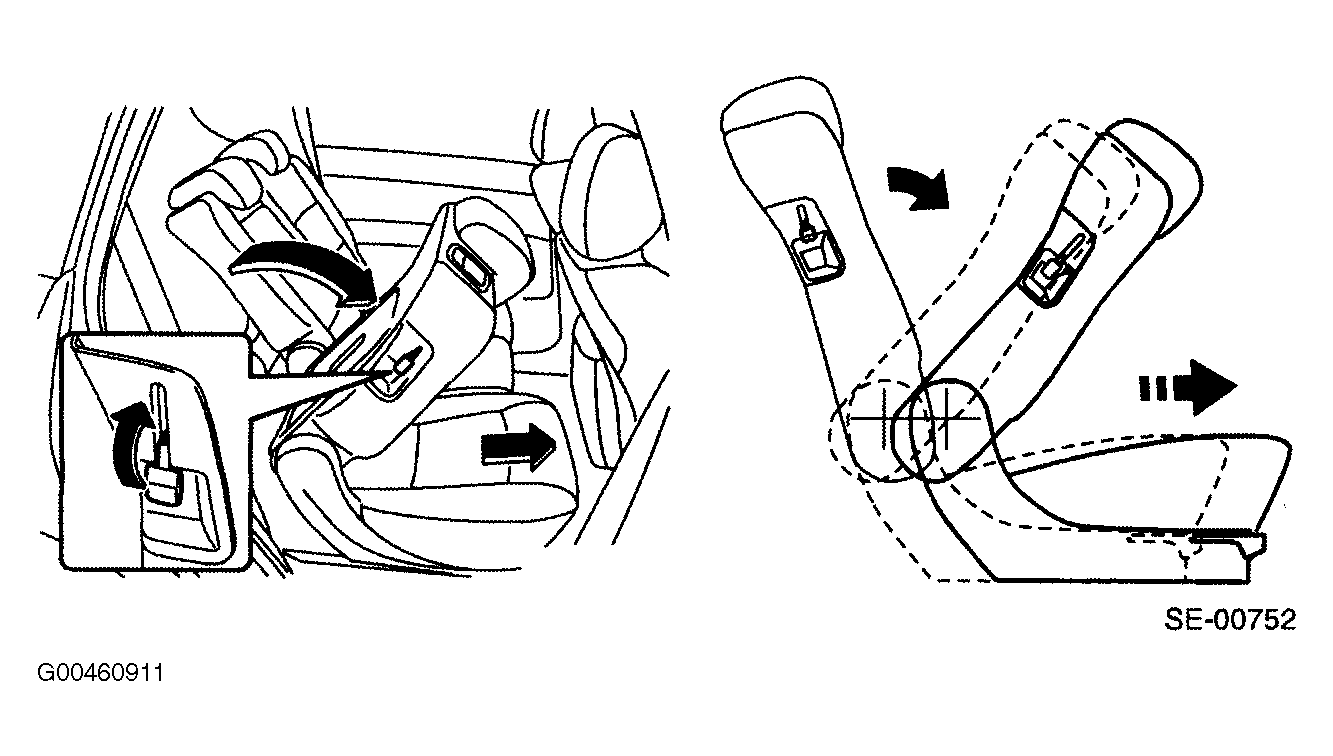 SE-00752

G00460911