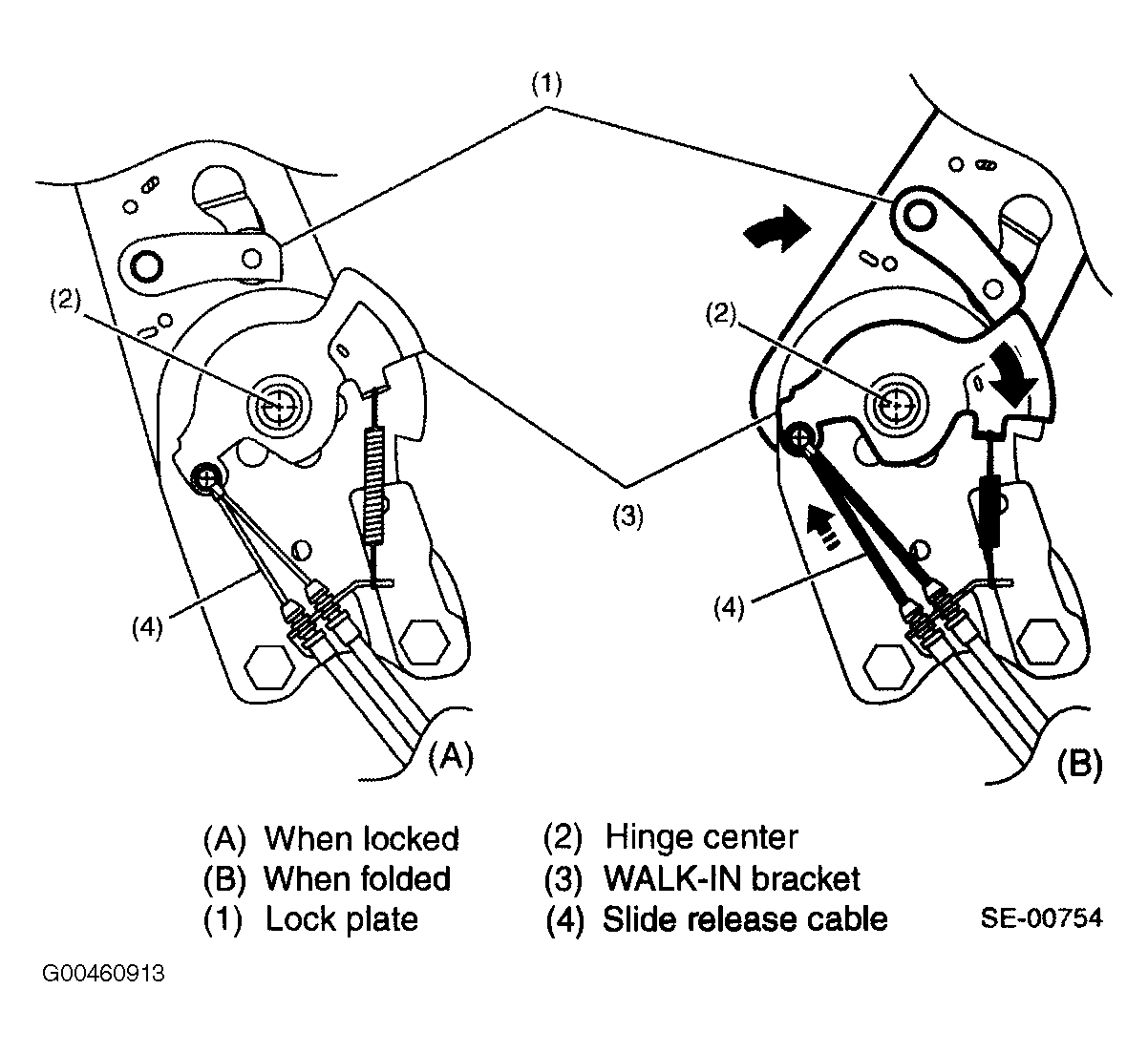 (1)

(2)

(2)

(3)

(4)

(4)

(A)

(B)

(A) When locked
(B) When folded
(1) Lock plate

(2) Hinge center
(3) WALK-IN bracket
(4) Slide release cable

SE-00754

G00460913